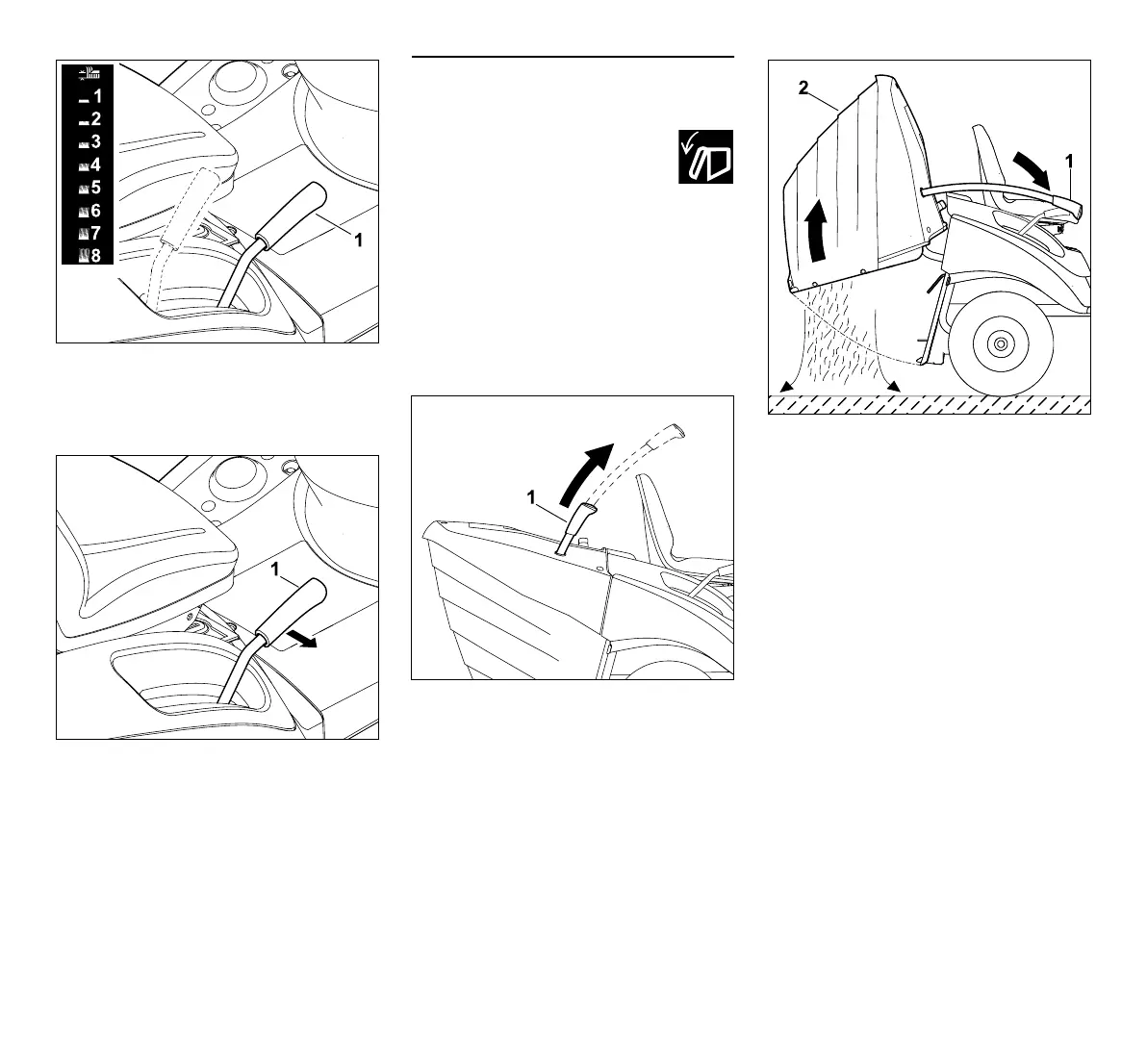 1
2
3
4
5
6
7
8
1

1

1

2
1