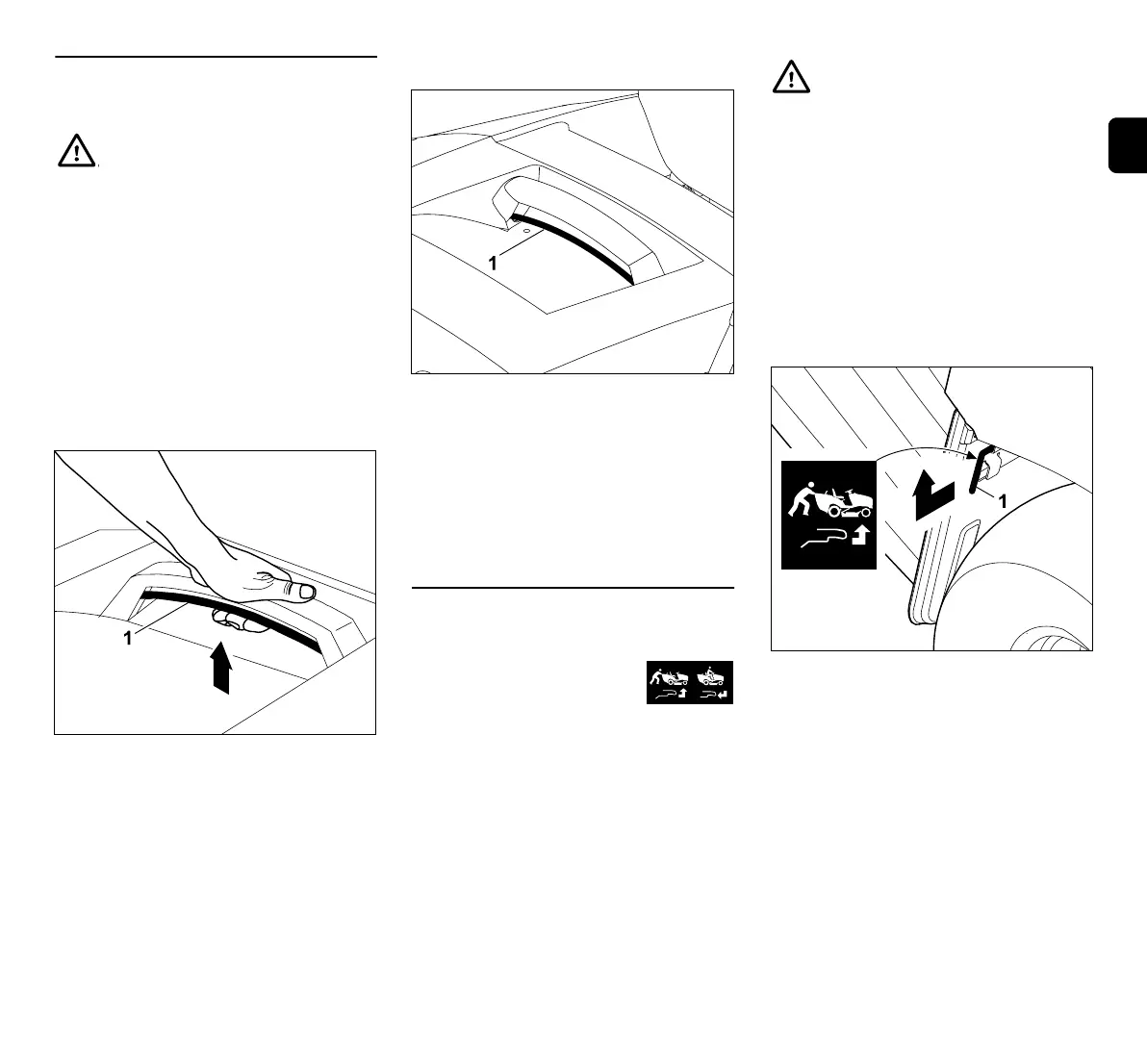 1

1

1