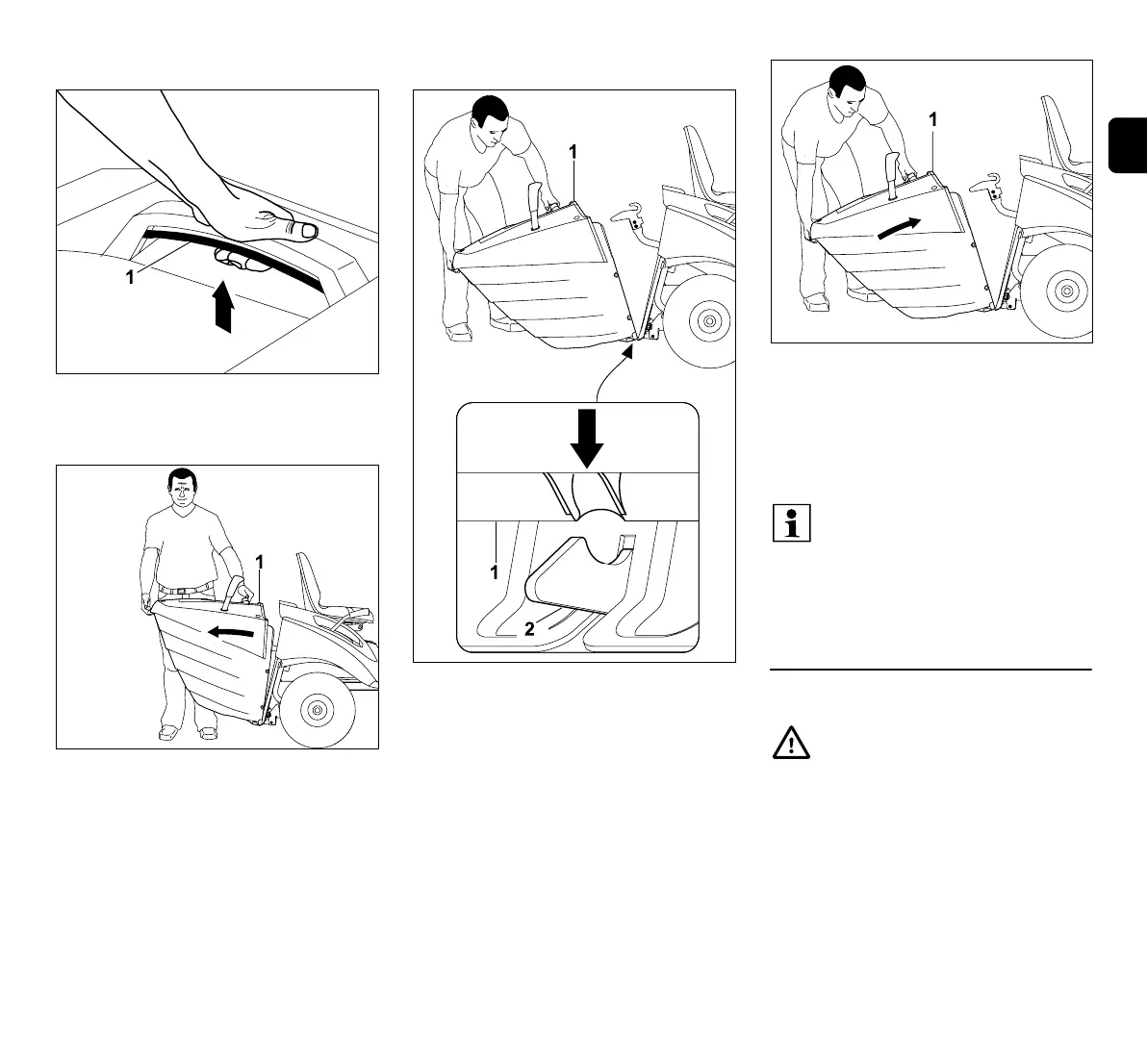 1

1

1

1

2

1