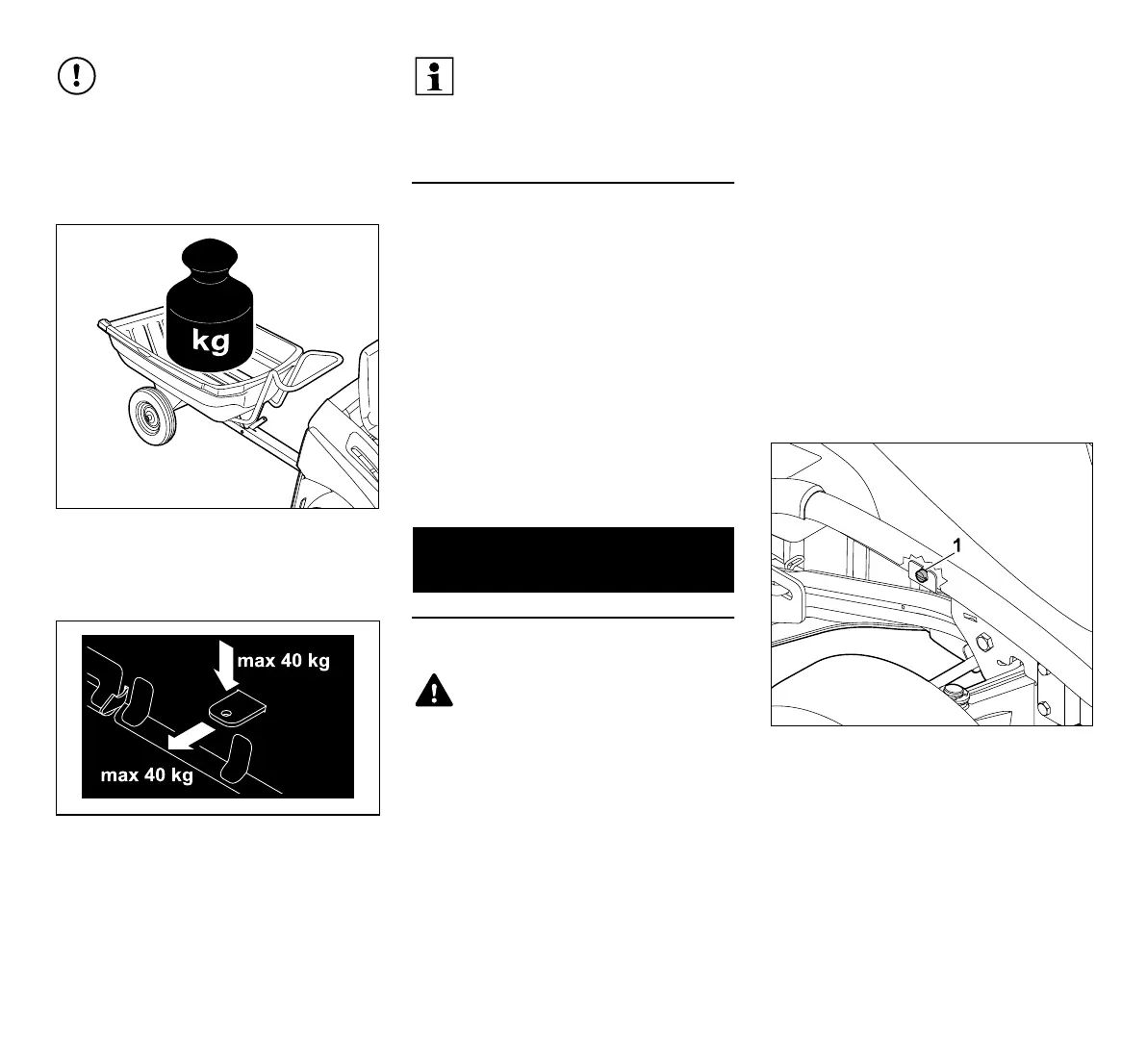 kg

max 40 kg

max 40 kg

1