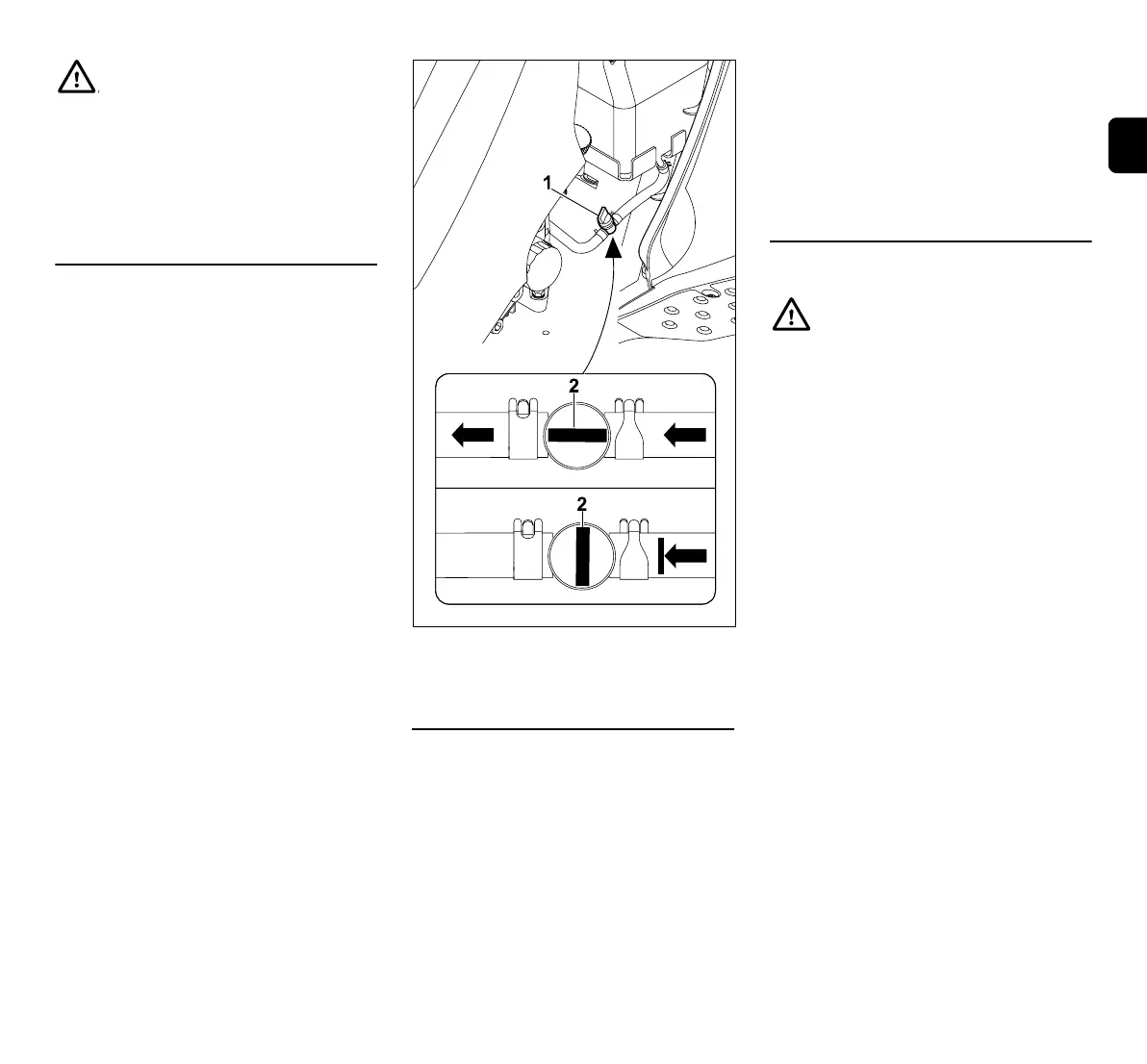 1

2

2