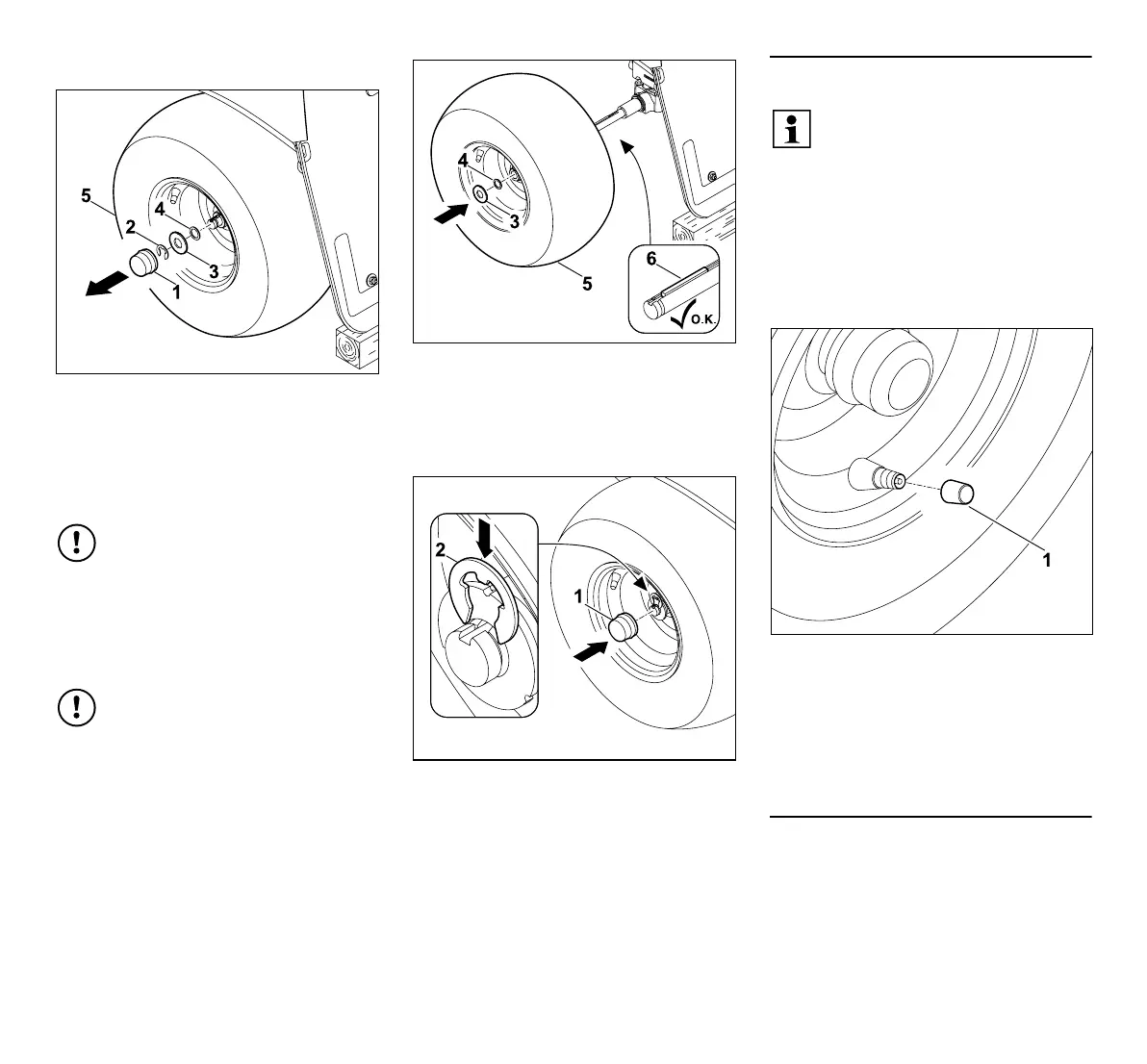 5
2
4
3
1

4
3
5
6
O.K.

2
1

1