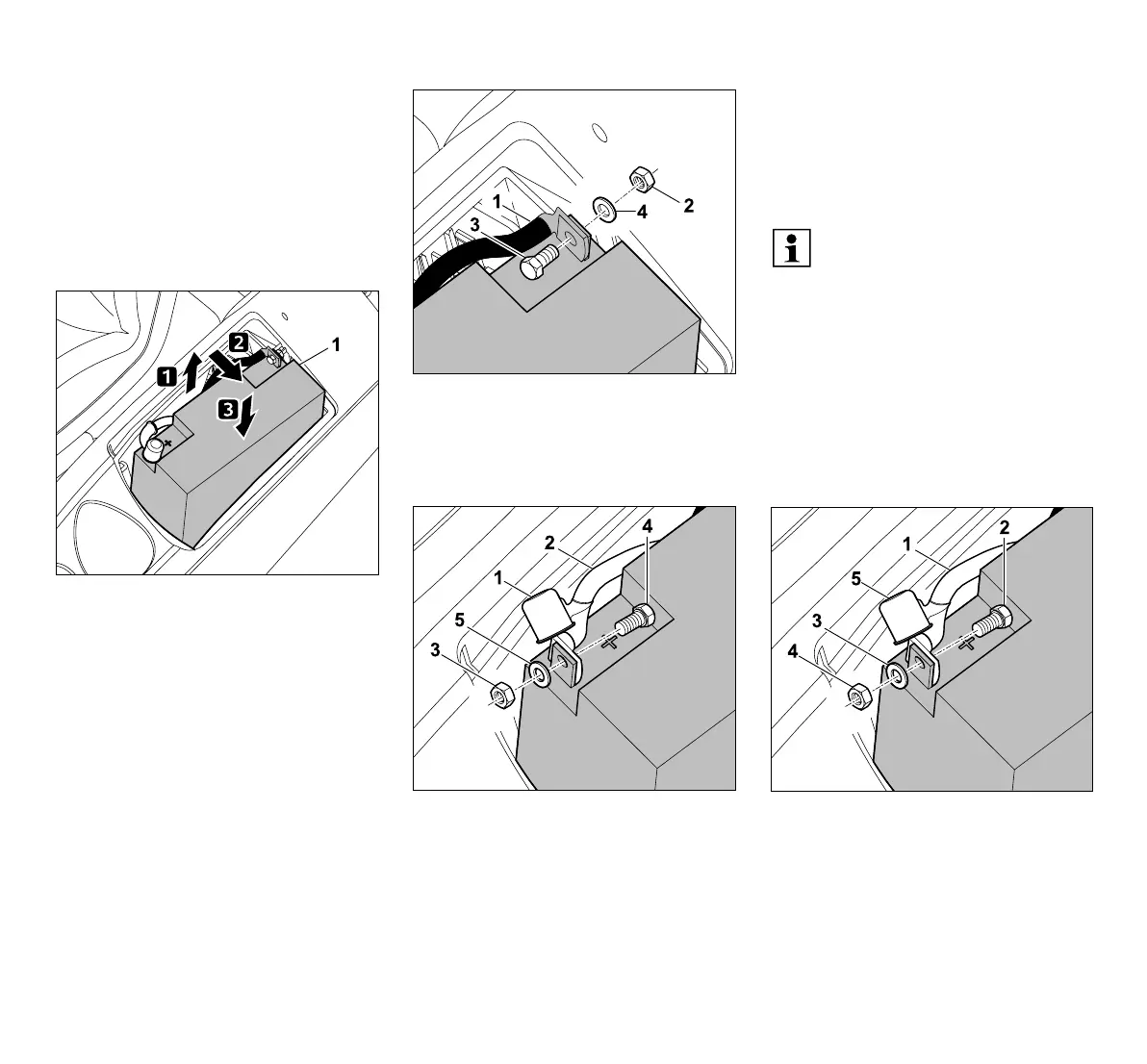 1
2
3
1

1
3
4
2

i

2
4
1
5
3

1
2
5
3
4