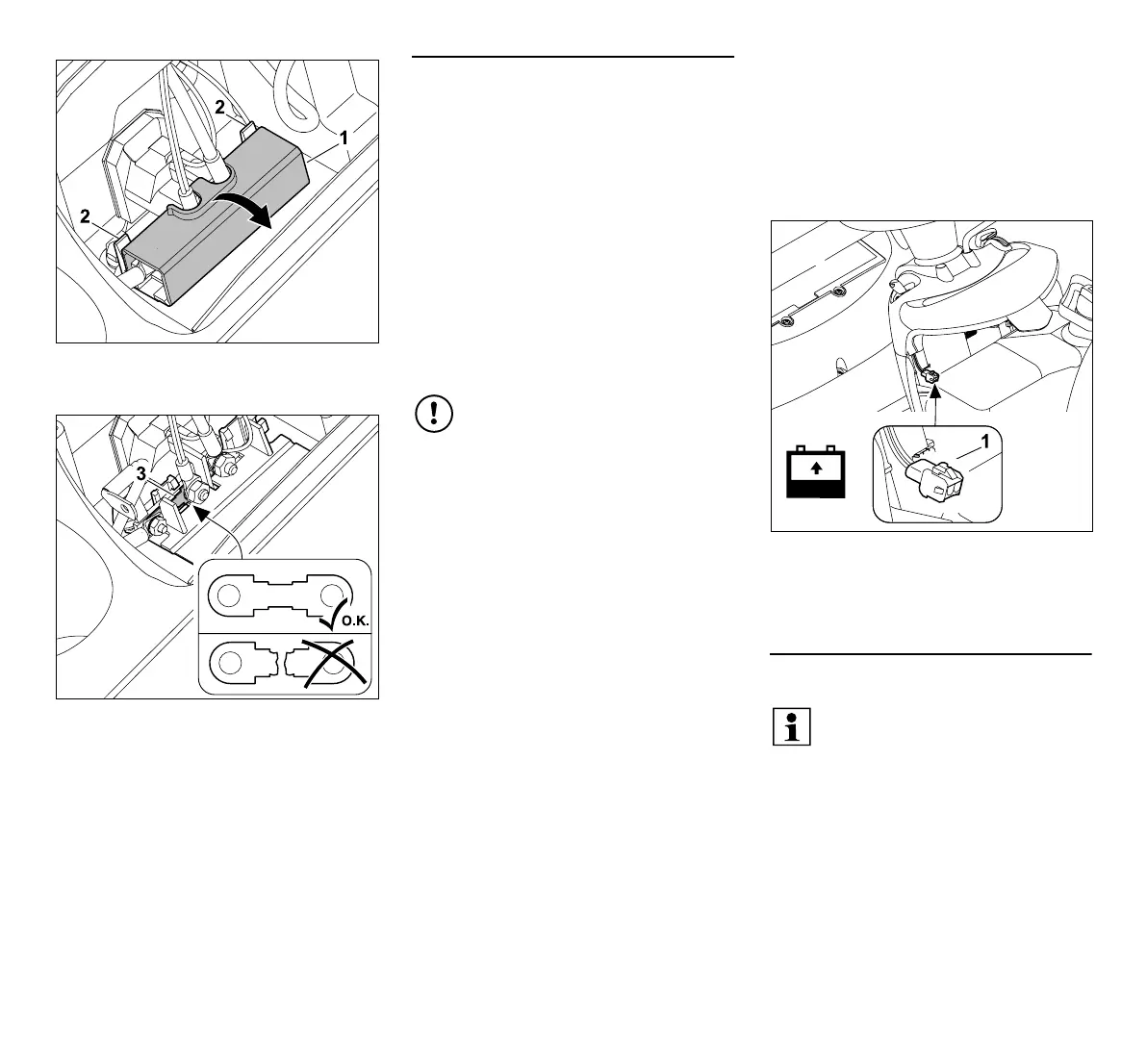 2

1

2

3

O.K.

1