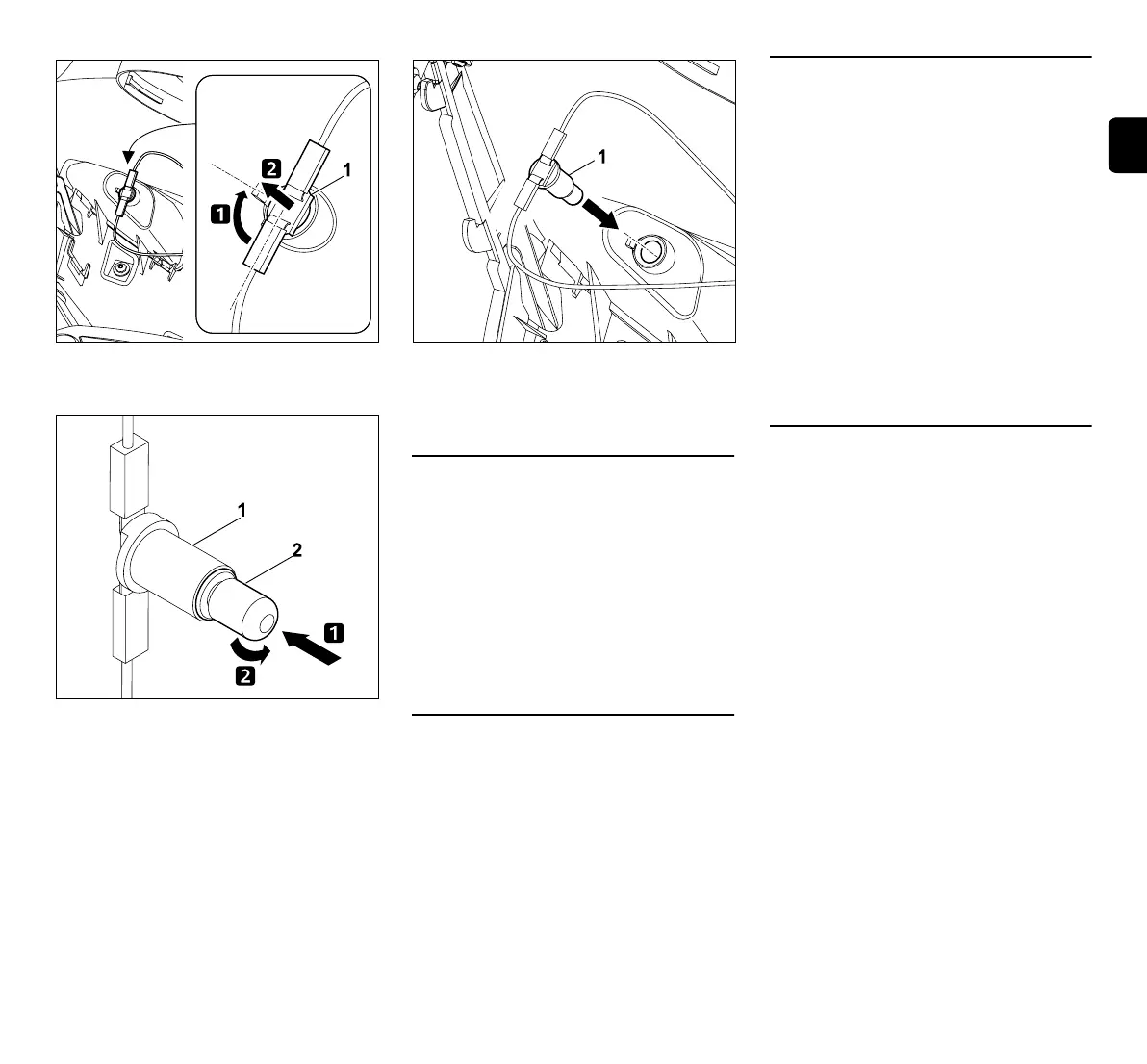 2
1
1

1

1
2
1
2