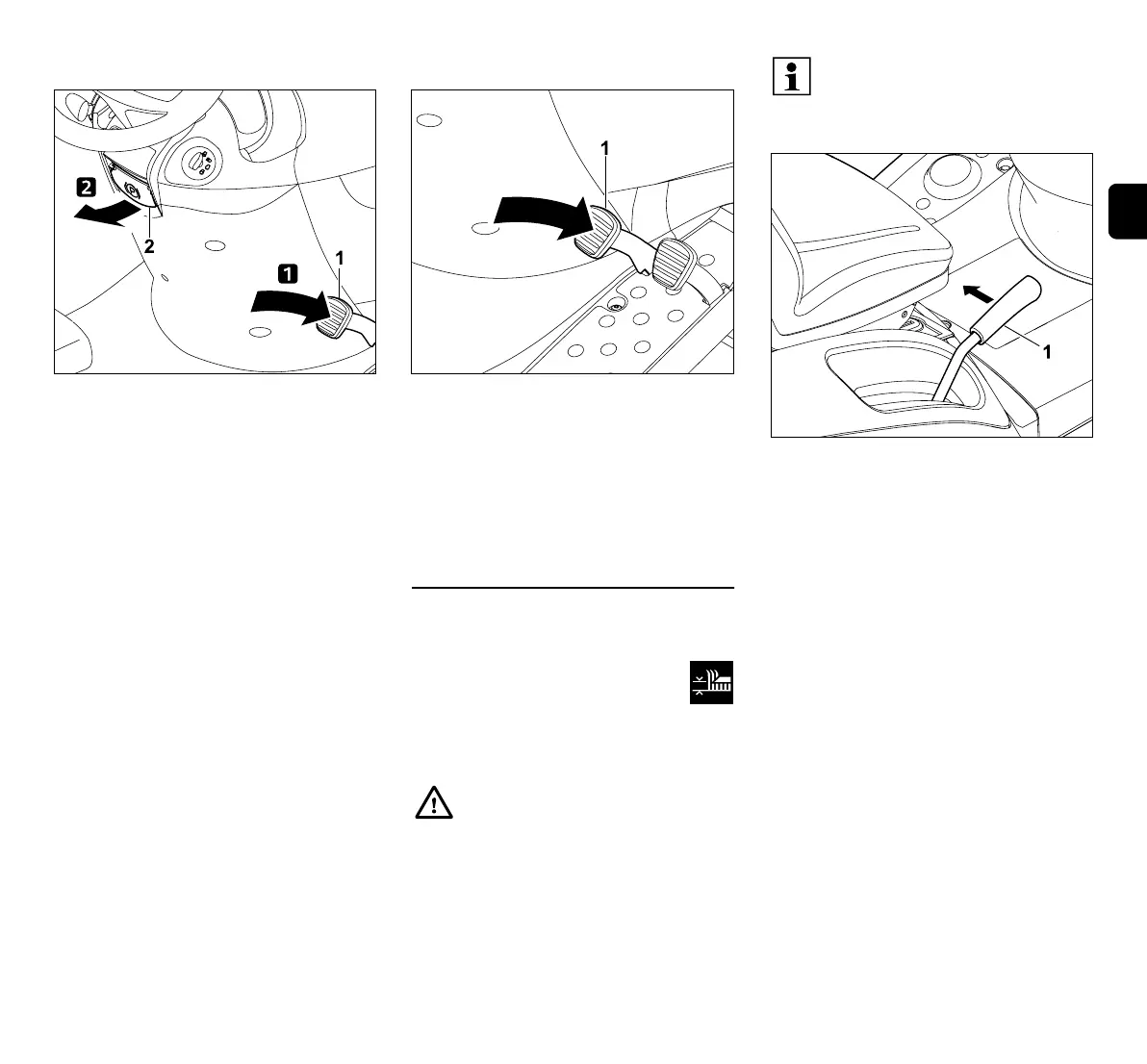 2

2

1

1

1

1