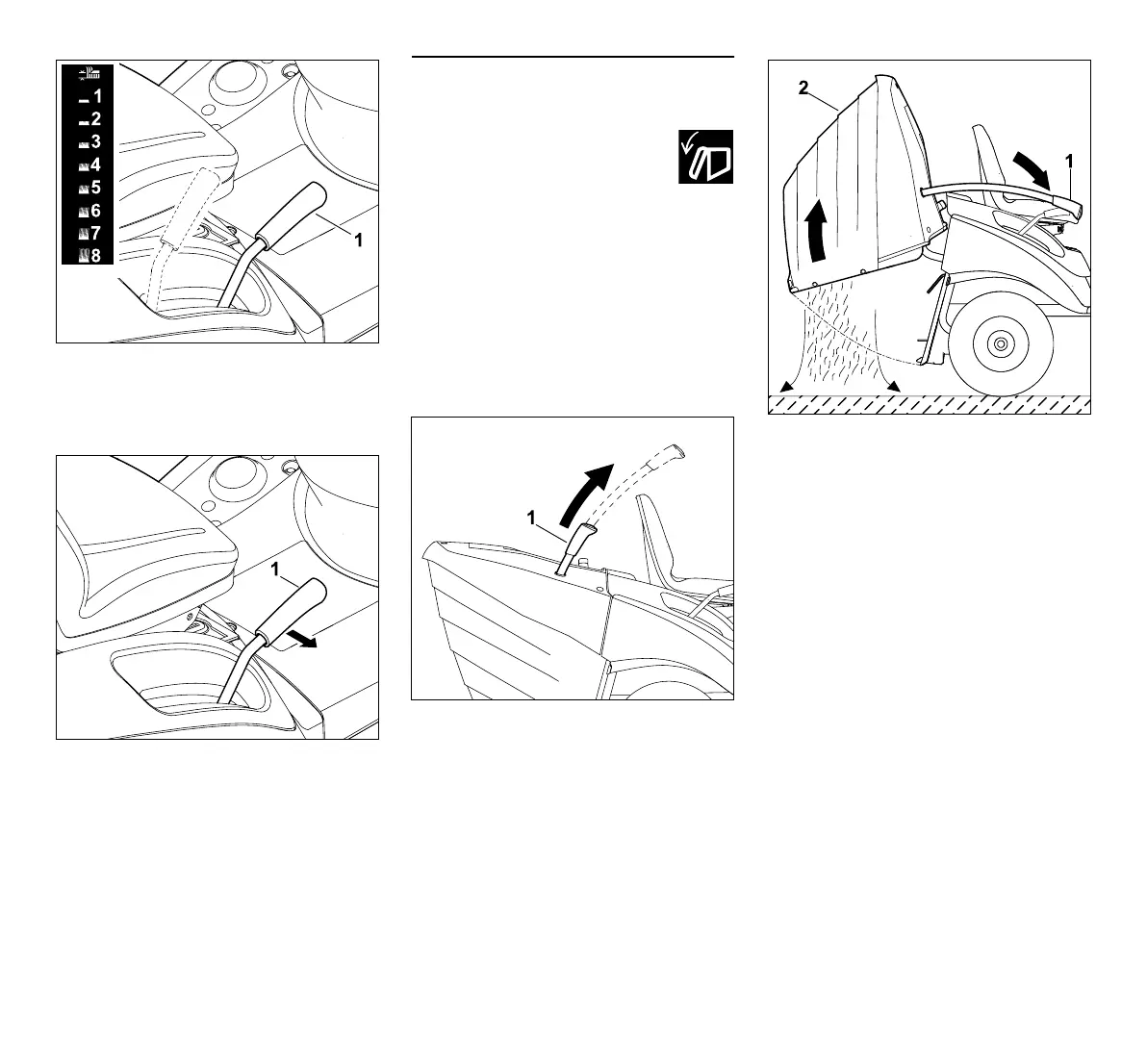 1
2
3
4
5
6
7
8
1

1

1

2
1