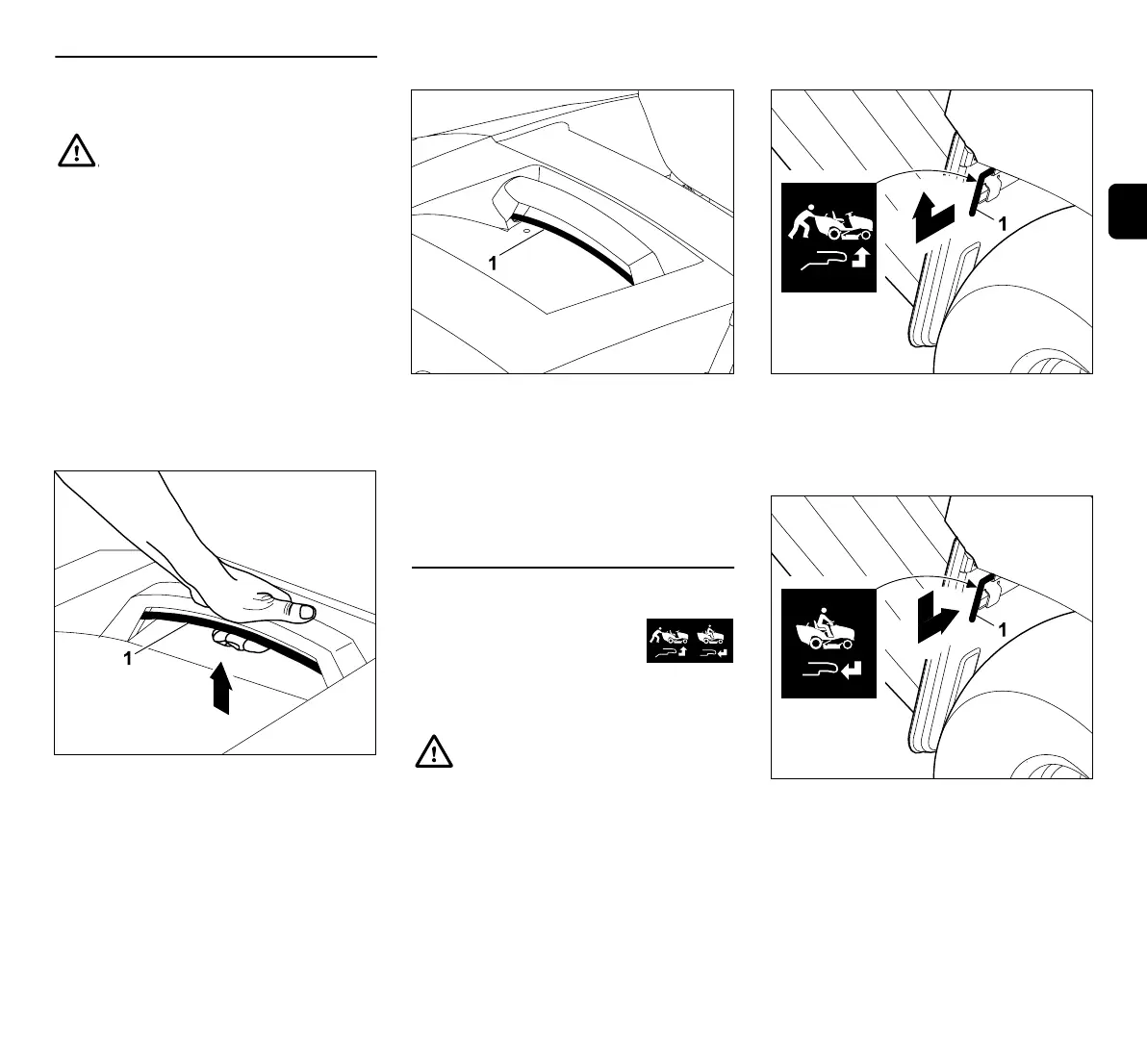 1

1

1

1