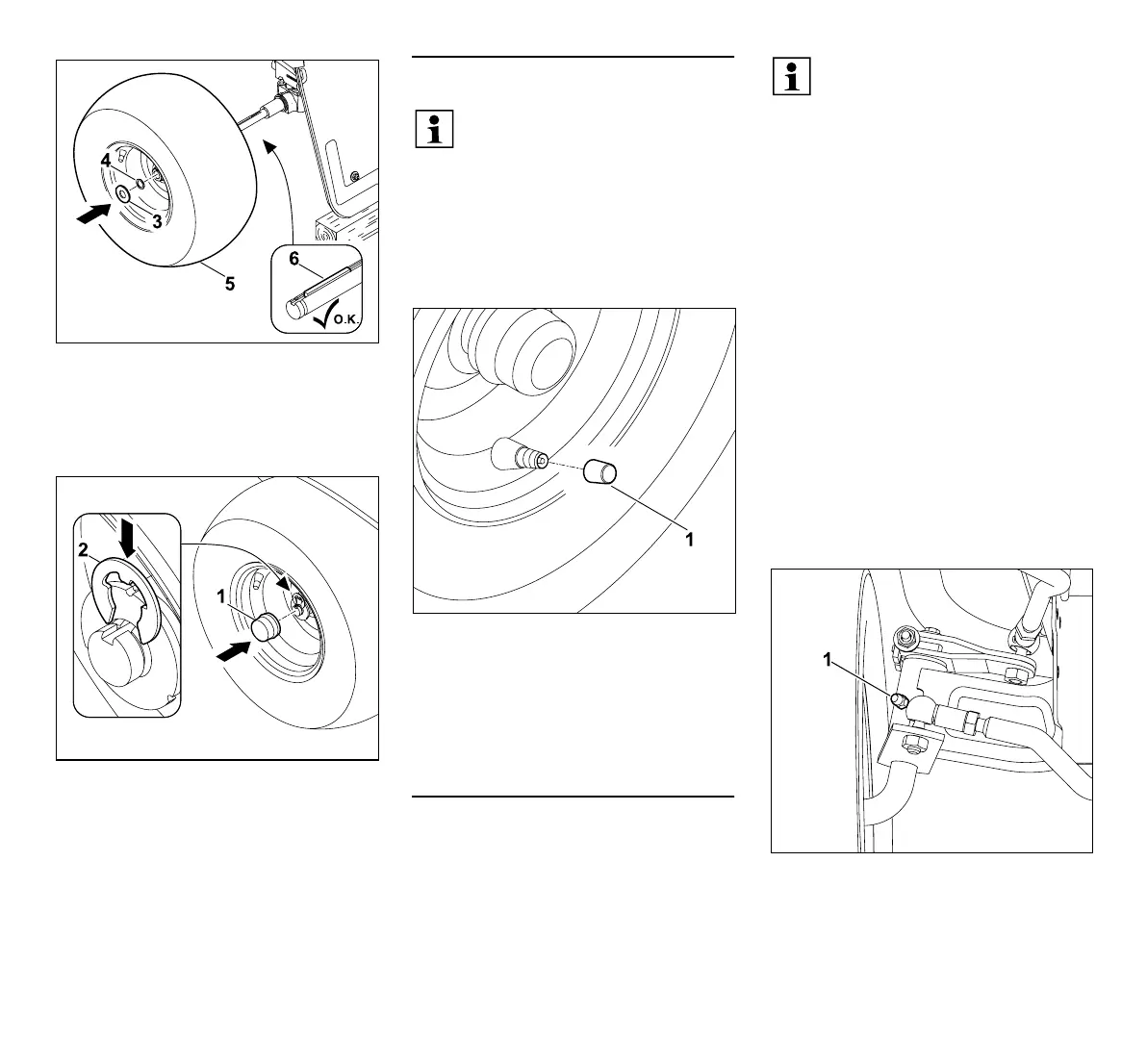 4

3

5

6

O.K.

2

1

1

1