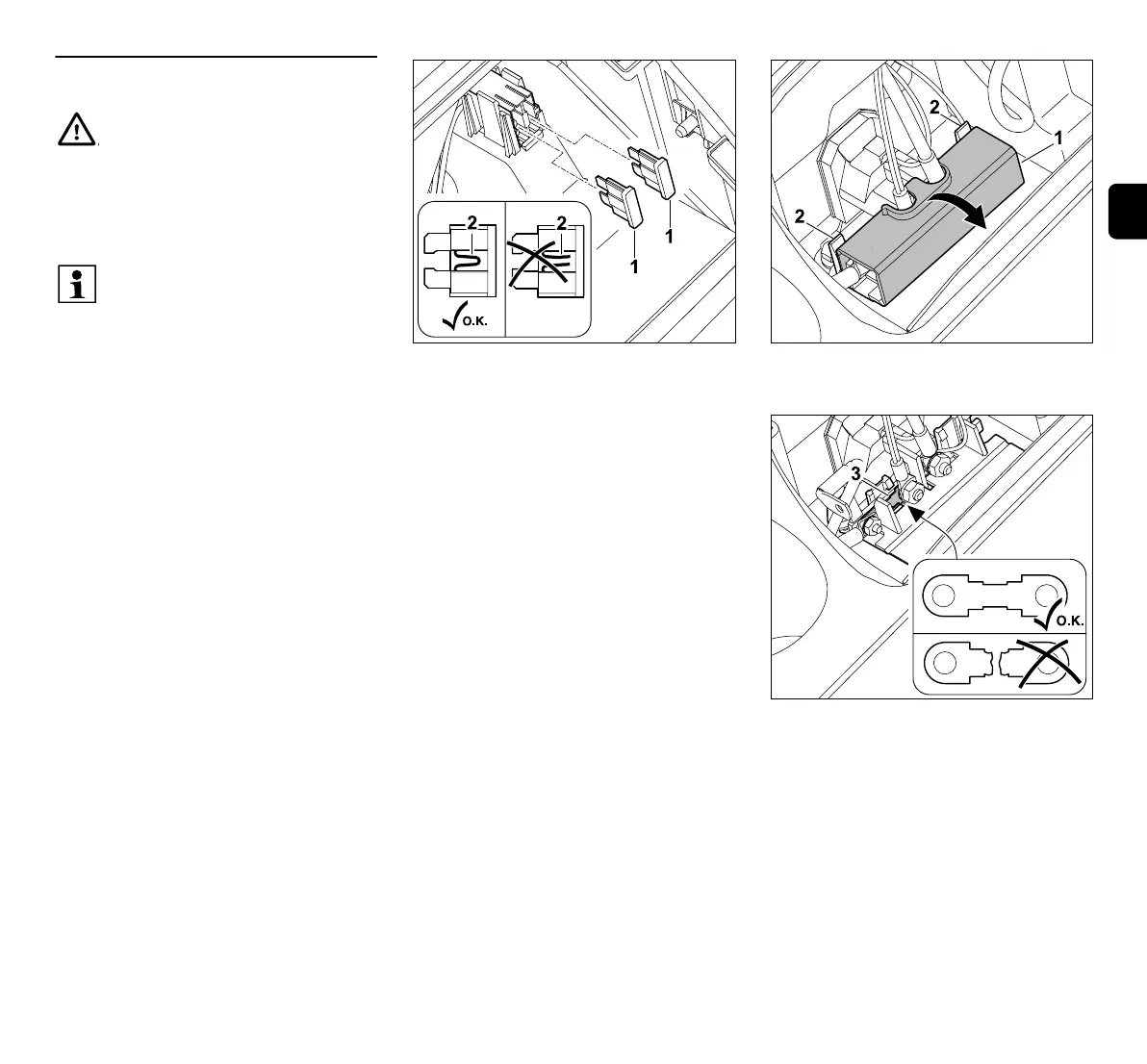 2
2
1
1
O.K.

2
1
2

3
O.K.