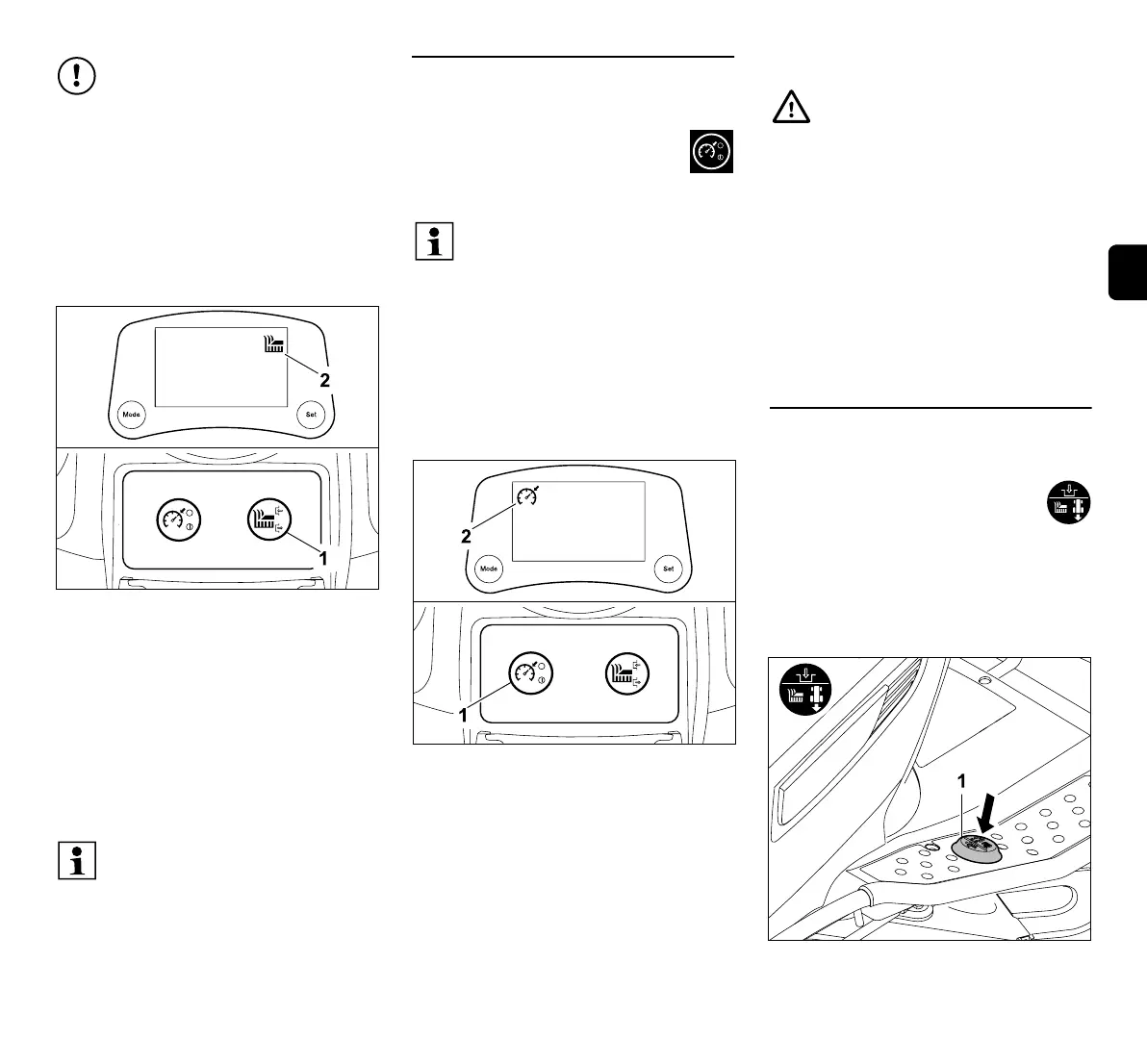 2

Mode

Set

1

2

Mode

Set

1

1