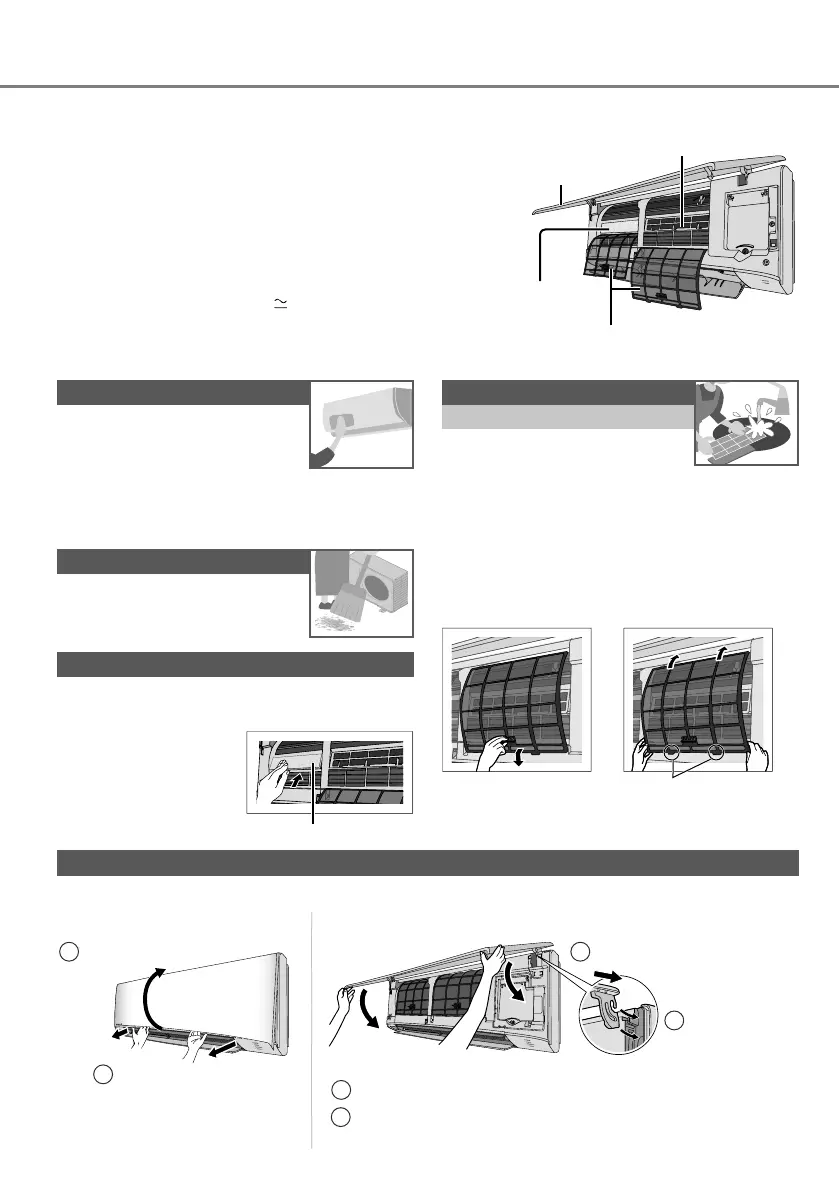 $\simeq$