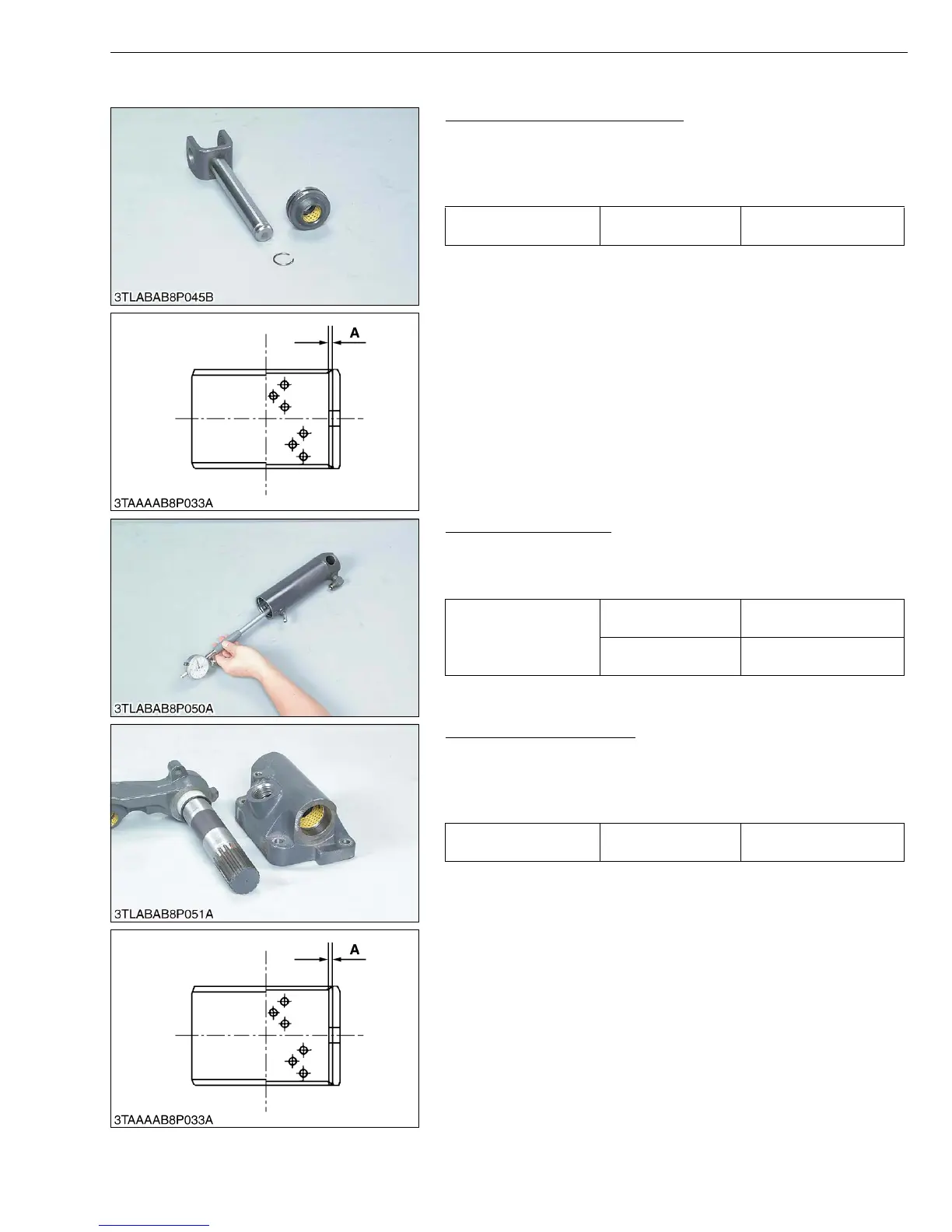 3TLABAB8P045B

A

3TAAAAB8P033A

3TLABAB8P050A

3TLABAB8P051A

A

3TAAAAB8P033A