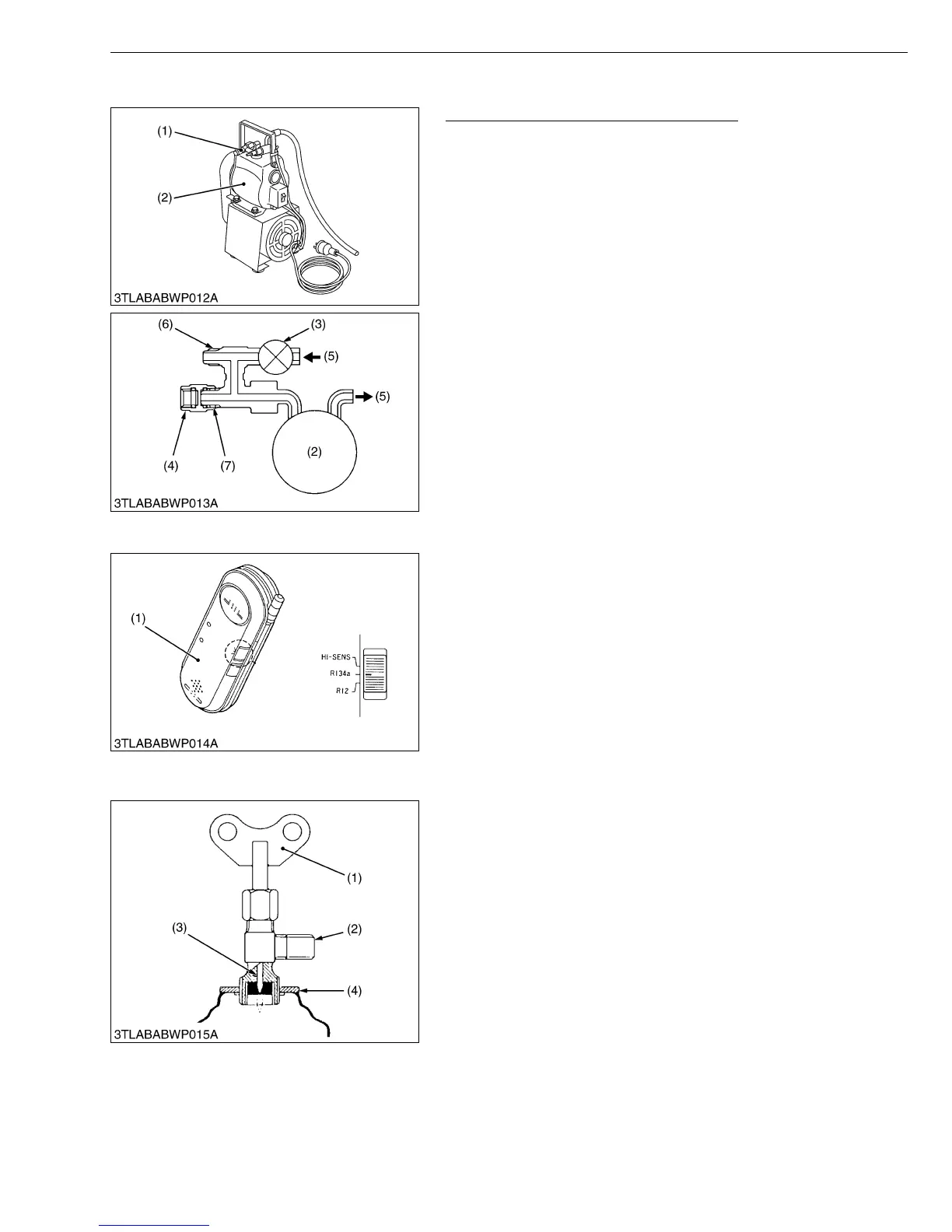 (1)

(2)

3TLABABWP012A

(6)

(3)

(5)

(5)

(4)

(7)

(2)

3TLABABWP013A

(1)

HI-SENS

R134a

R12

3TLABABWP014A

(1)

(2)

(3)

(4)

3TLABABWP015A