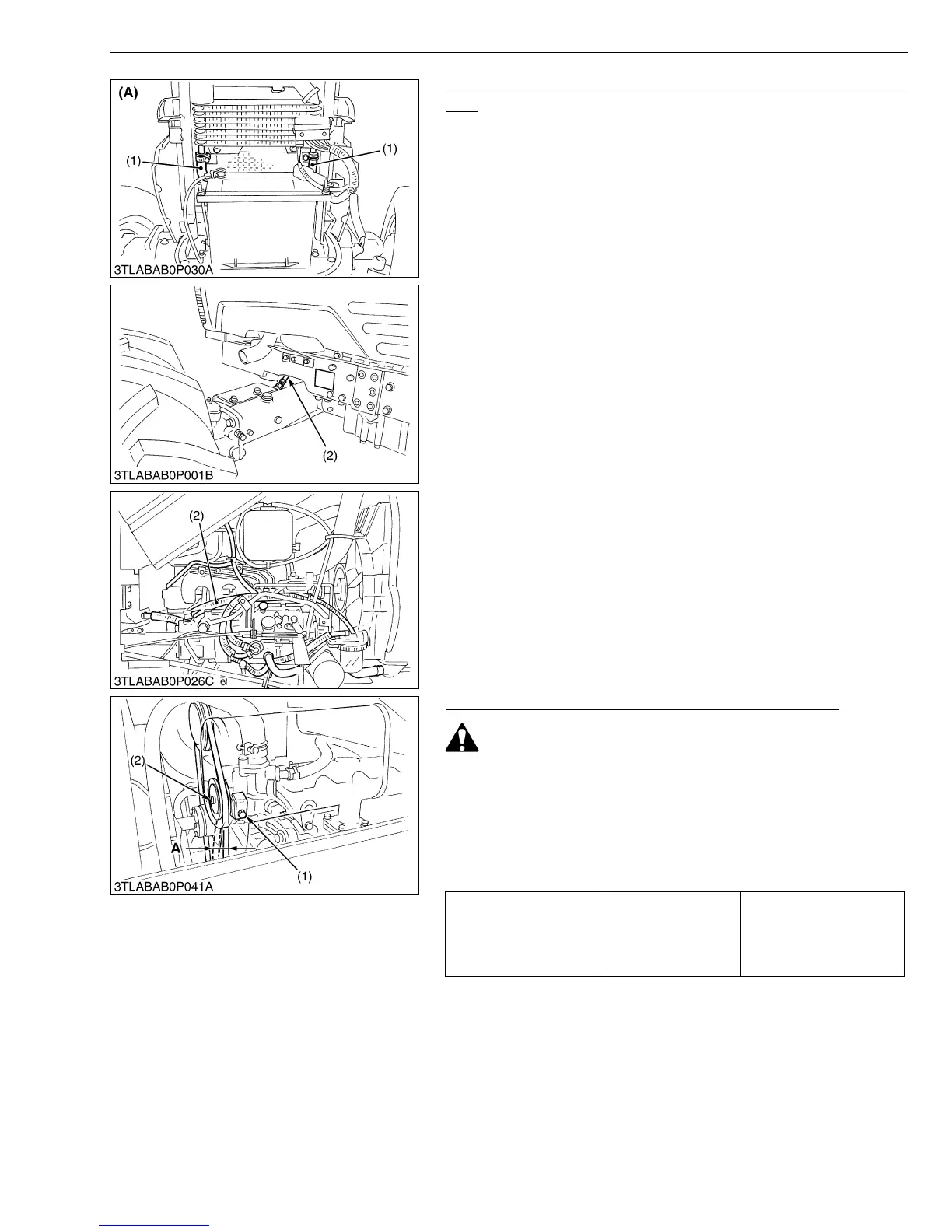 (A)
(1)
(1)
3TLABAB0P030A

(2)
3TLABAB0P001B

(2)
3TLABAB0P026C

(2)
A
(1)
3TLABAB0P041A