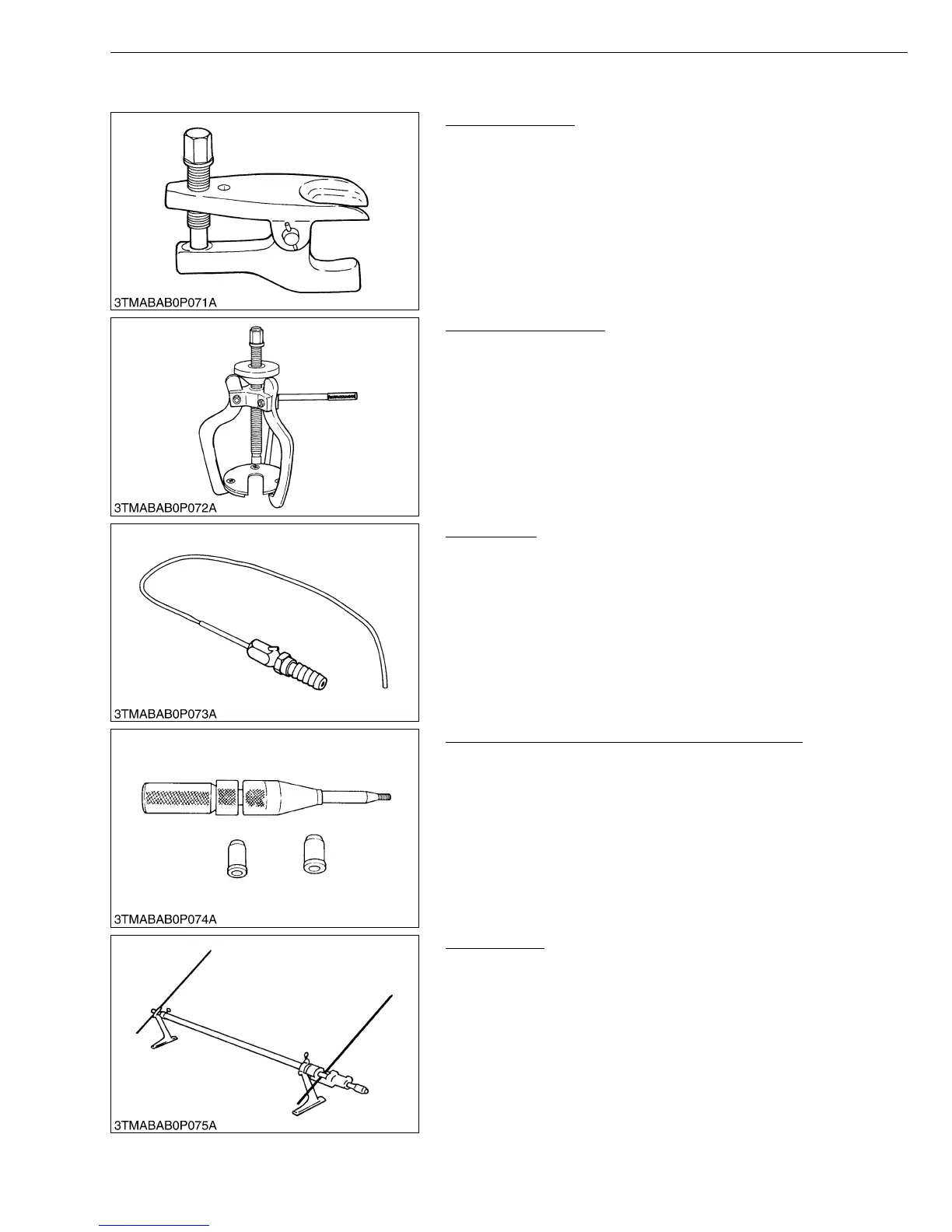 3TMABAB0P071A

3TMABAB0P072A

3TMABAB0P073A

3TMABAB0P074A

3TMABAB0P075A