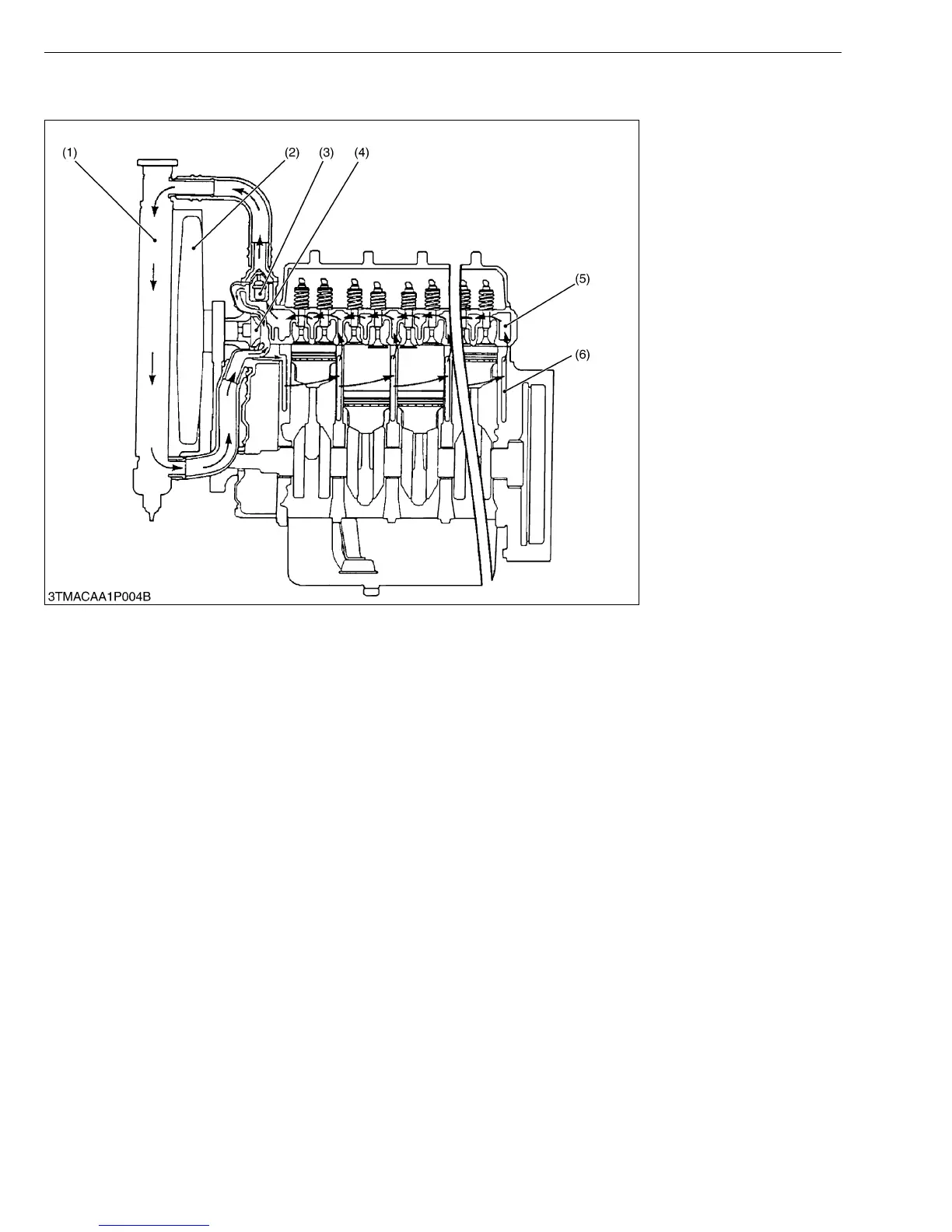 (1) (2) (3) (4)

(5)

(6)

3TMACAA1P004B