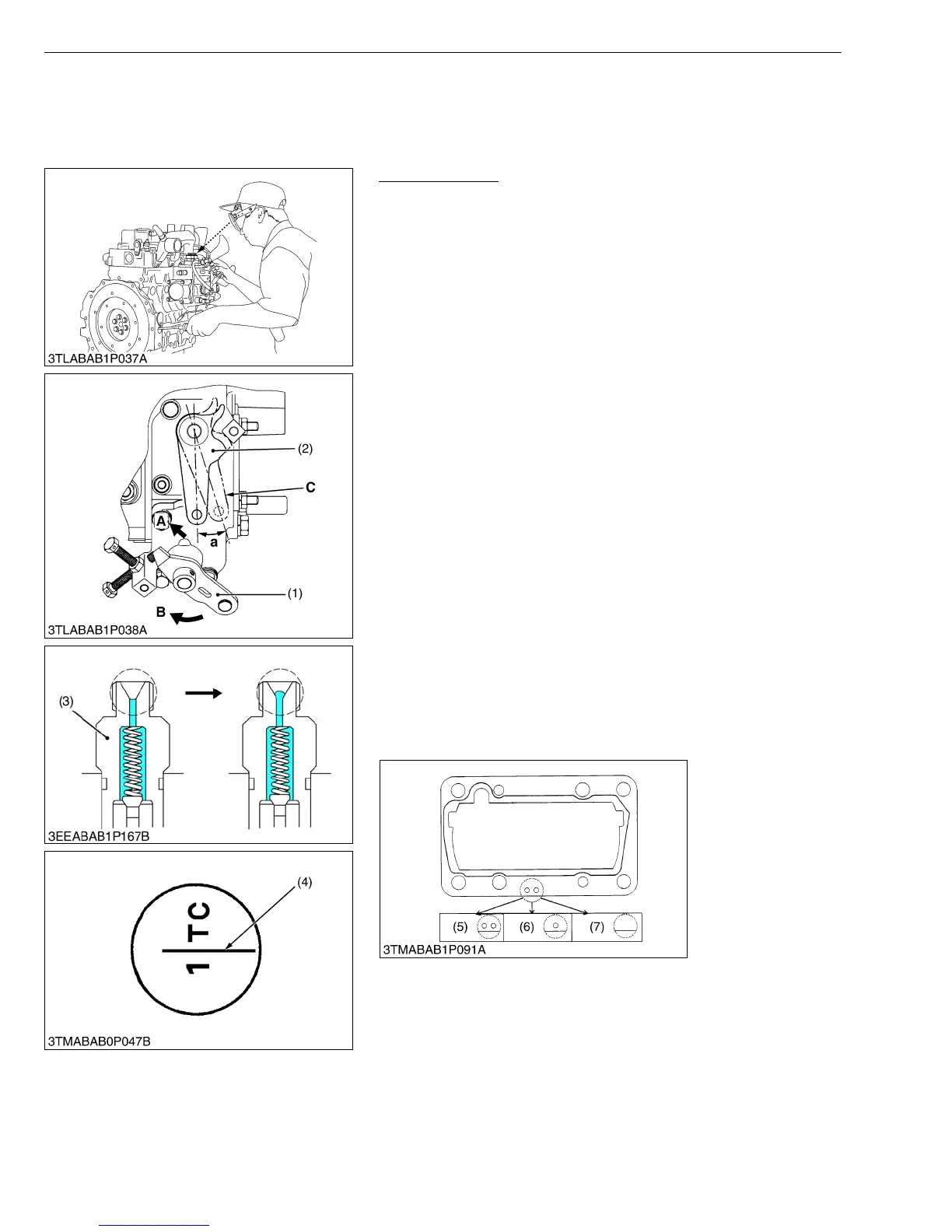 3TLABAB1P037A

(2)
C
A
a
(1)
B
3TLABAB1P038A

(3)
3EEABAB1P167B

(4)
1 TC
3TMABAB0P047B

(5)
(6)
(7)
3TMABAB1P091A