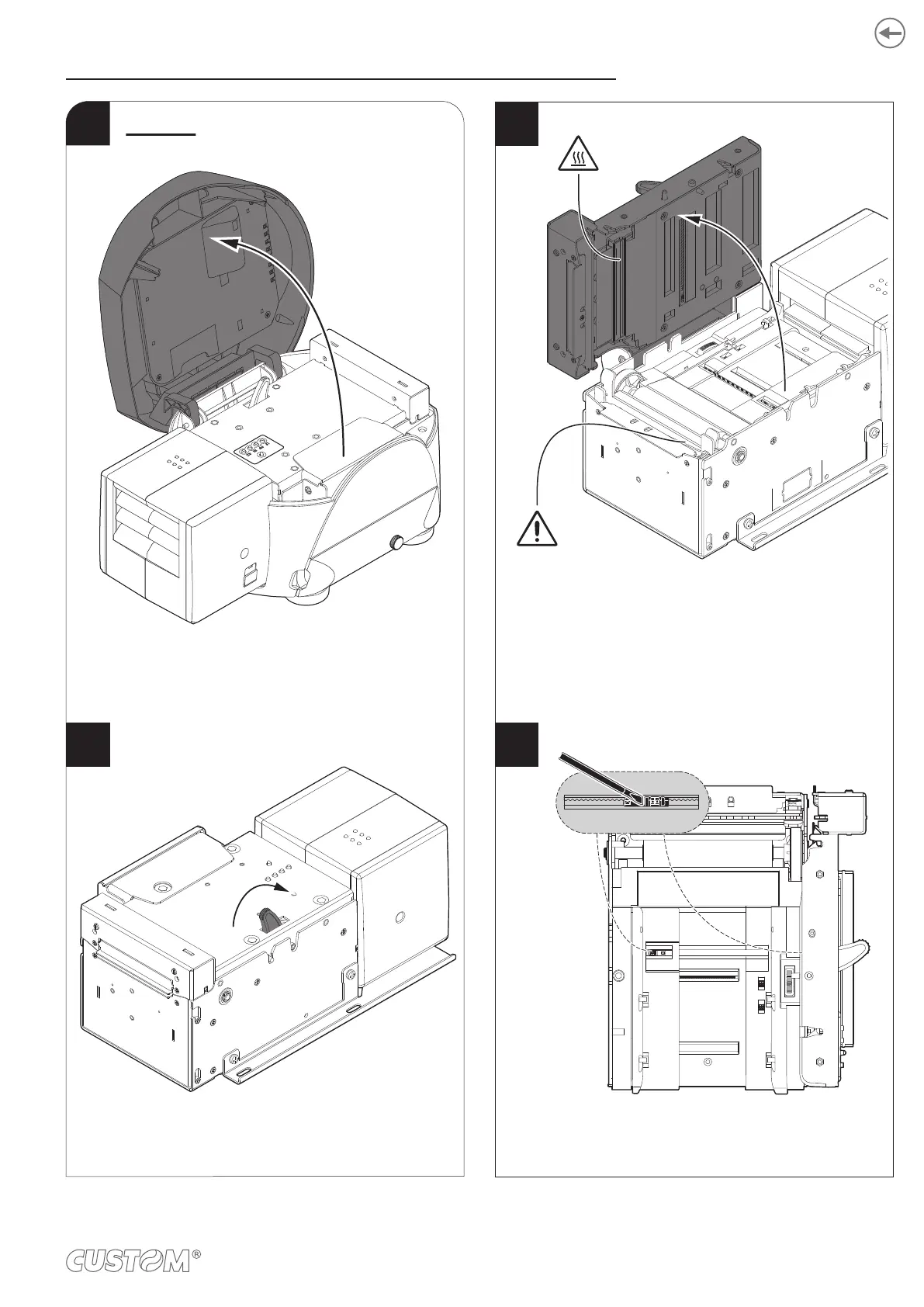 CUSTOM®