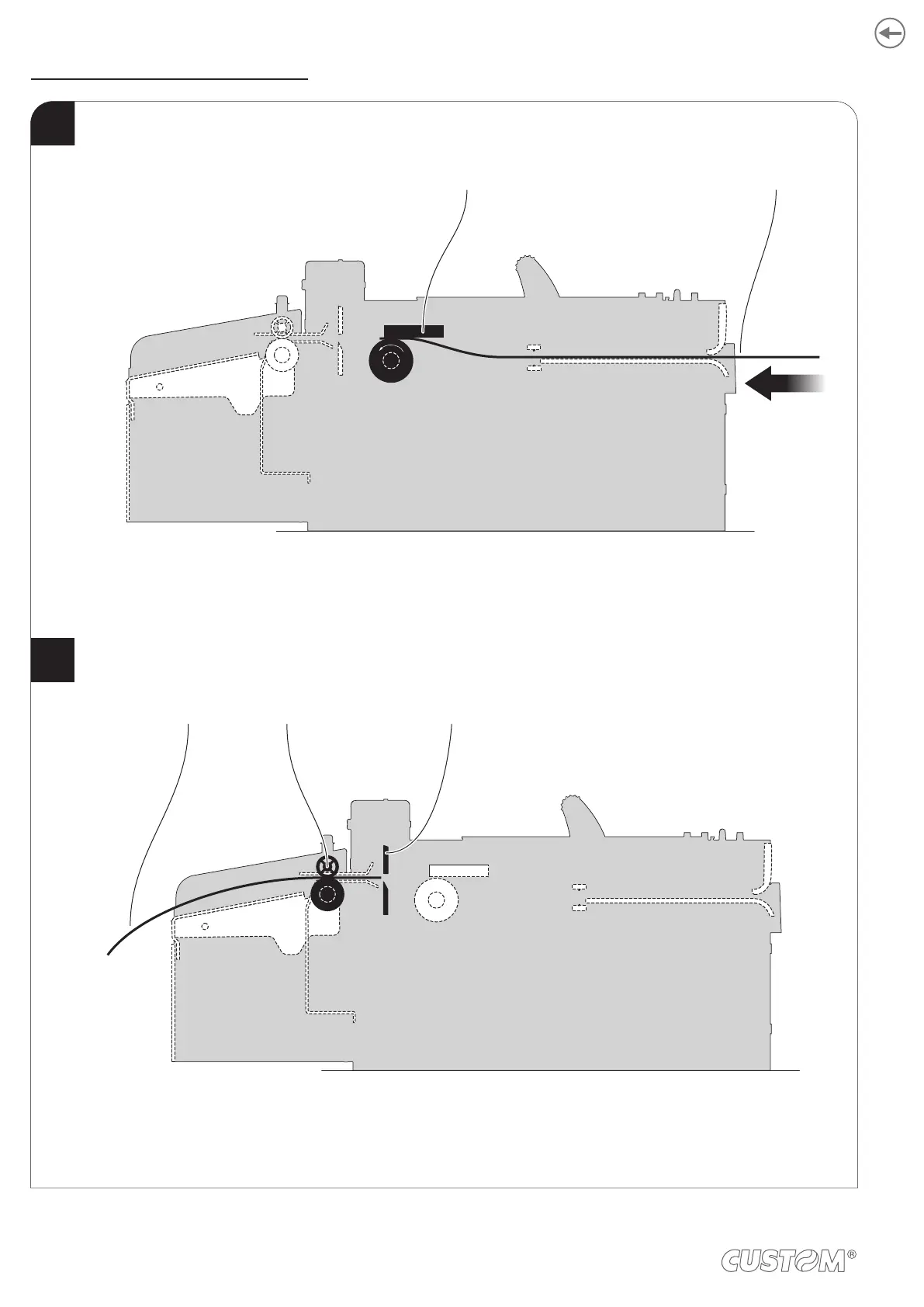 CUSTOM®