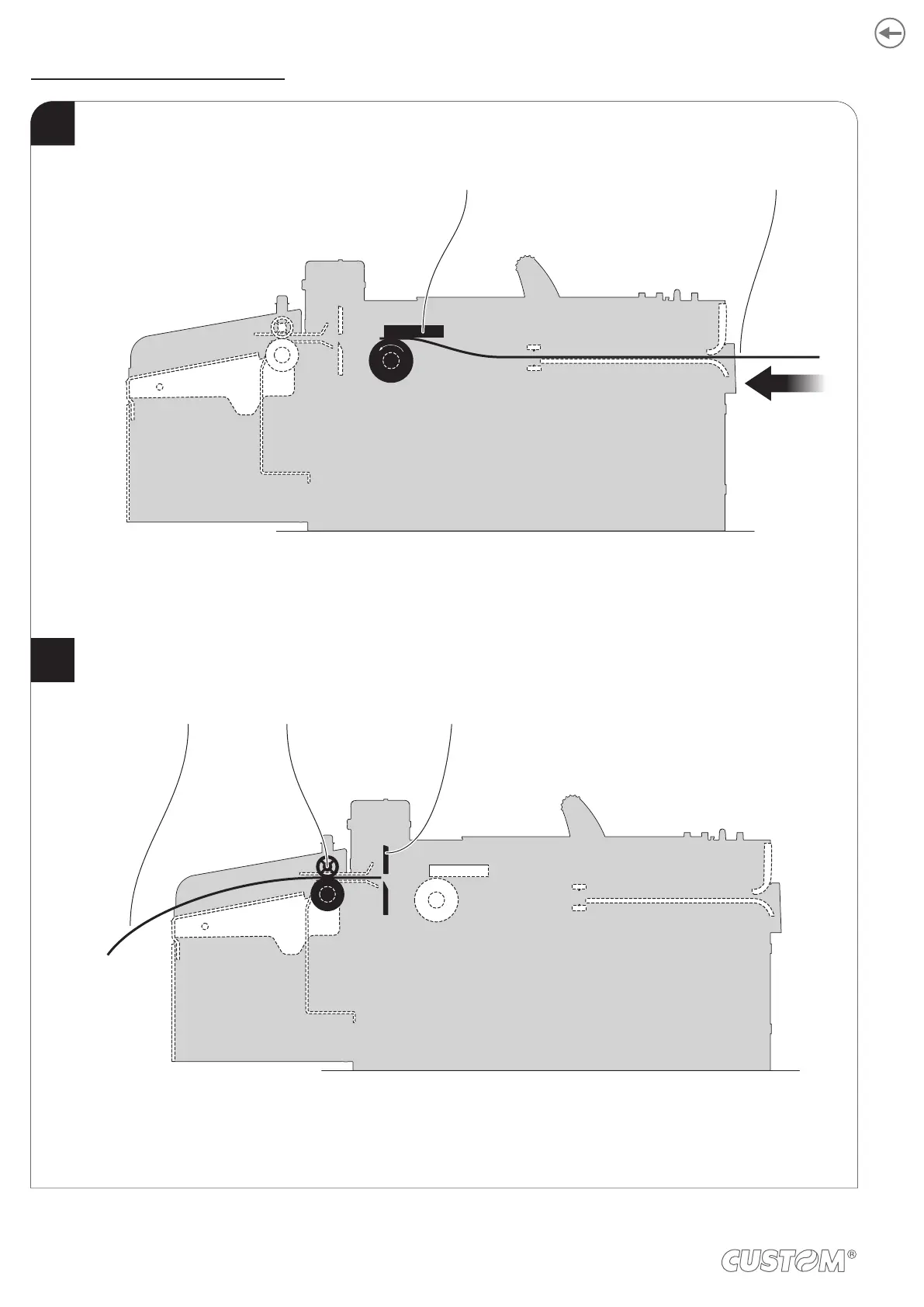 CUSTOM®