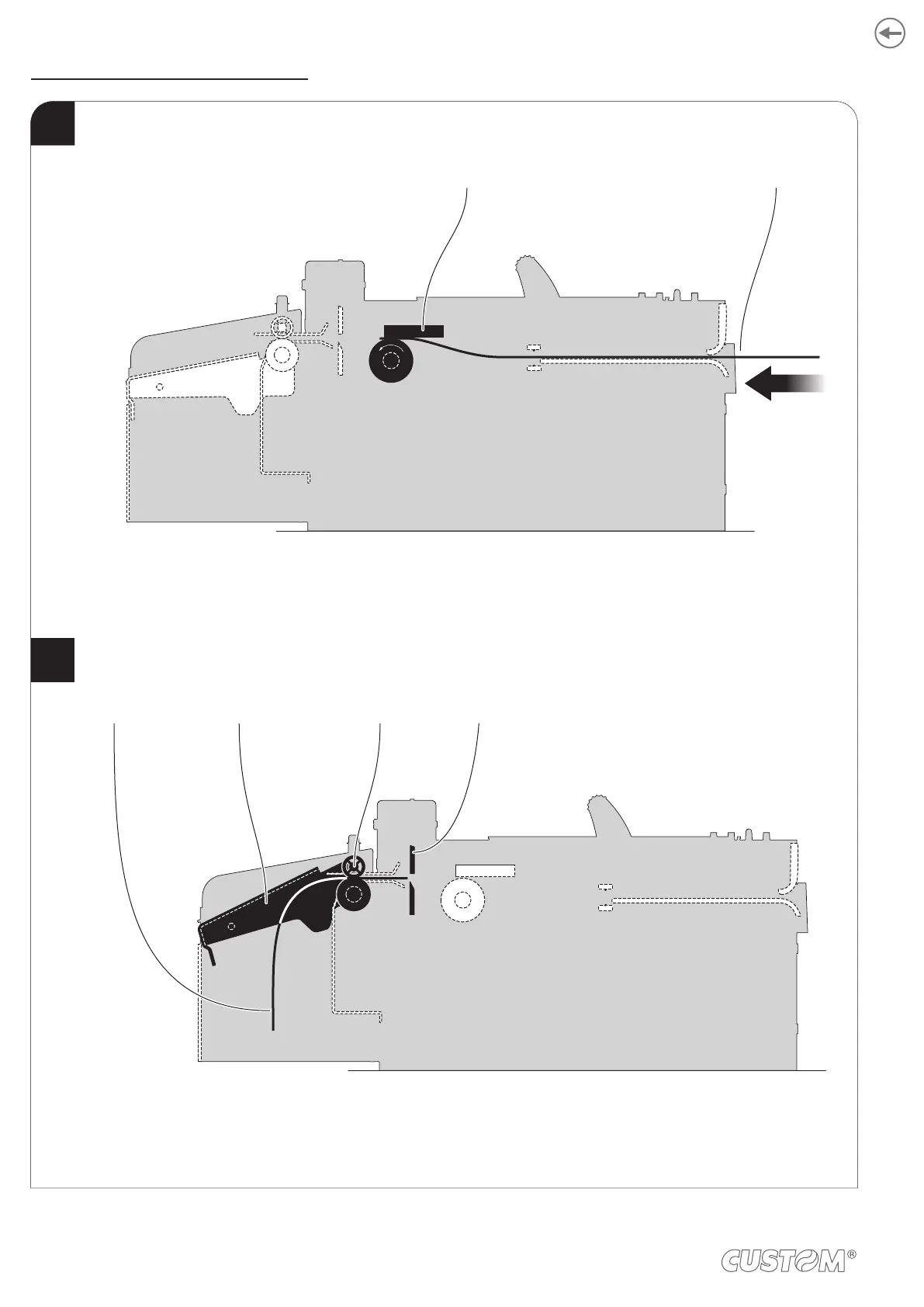 CUSTOM®