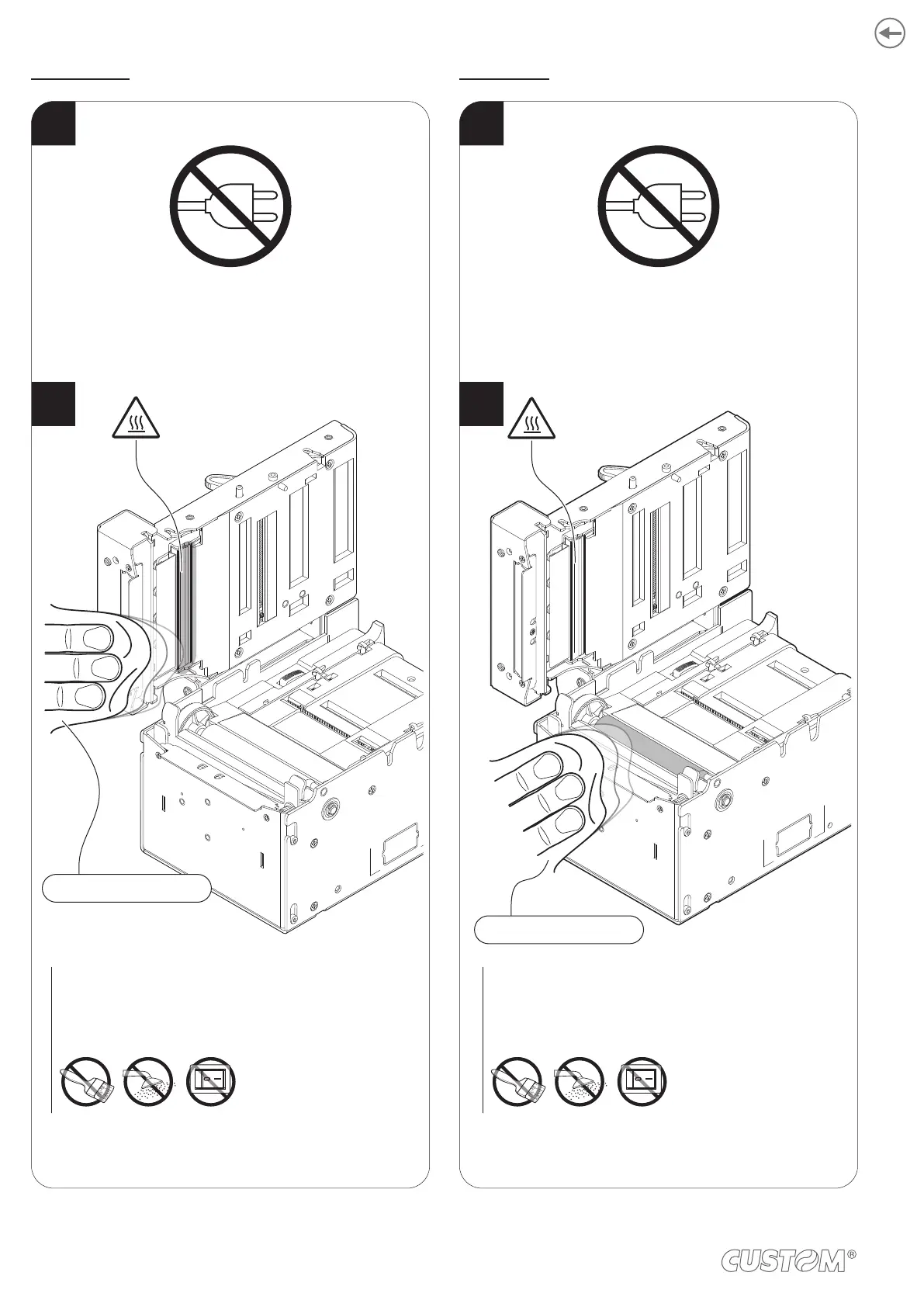 CUSTOM®