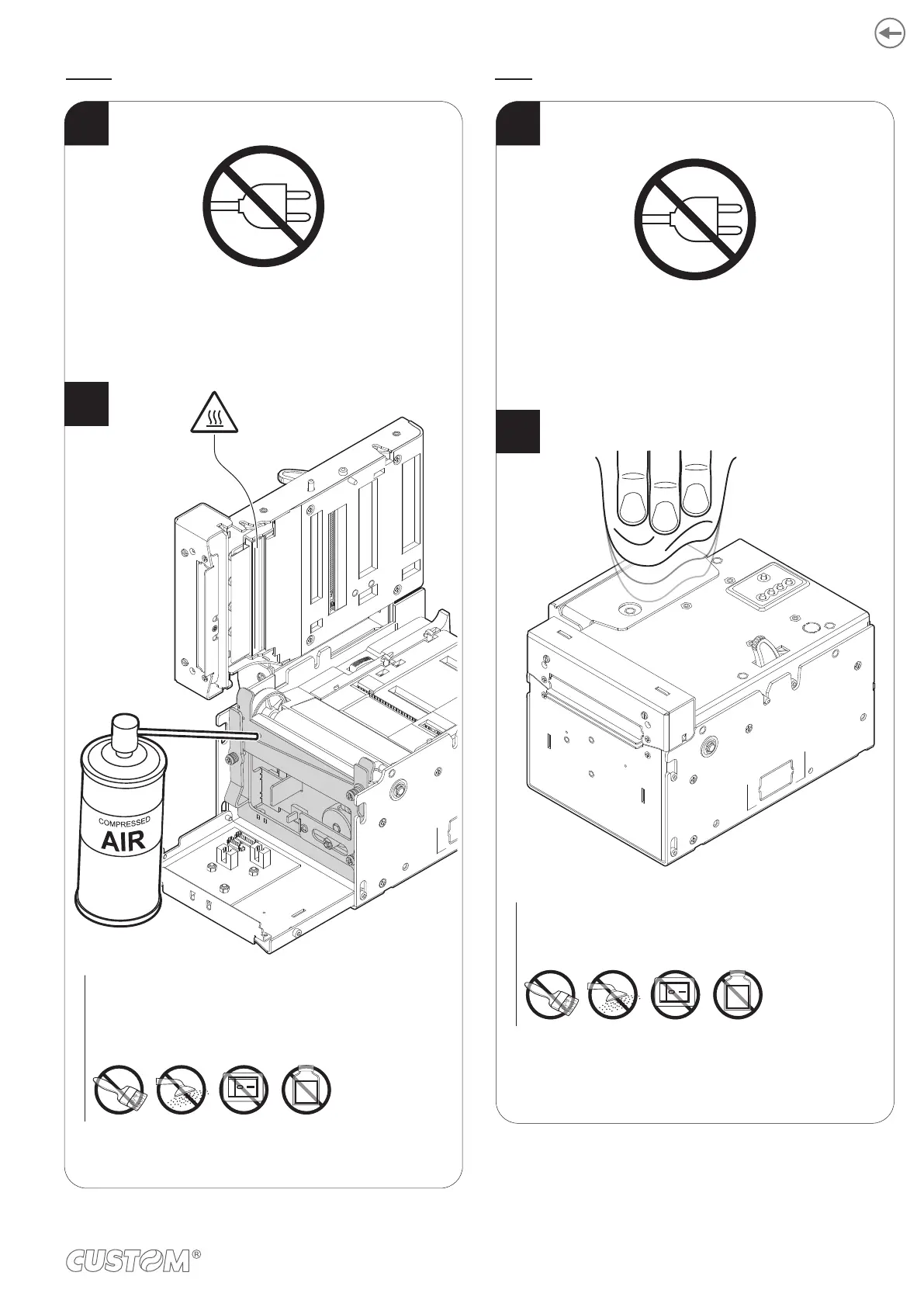 COMPRESSED
AIR

CUSTOM®