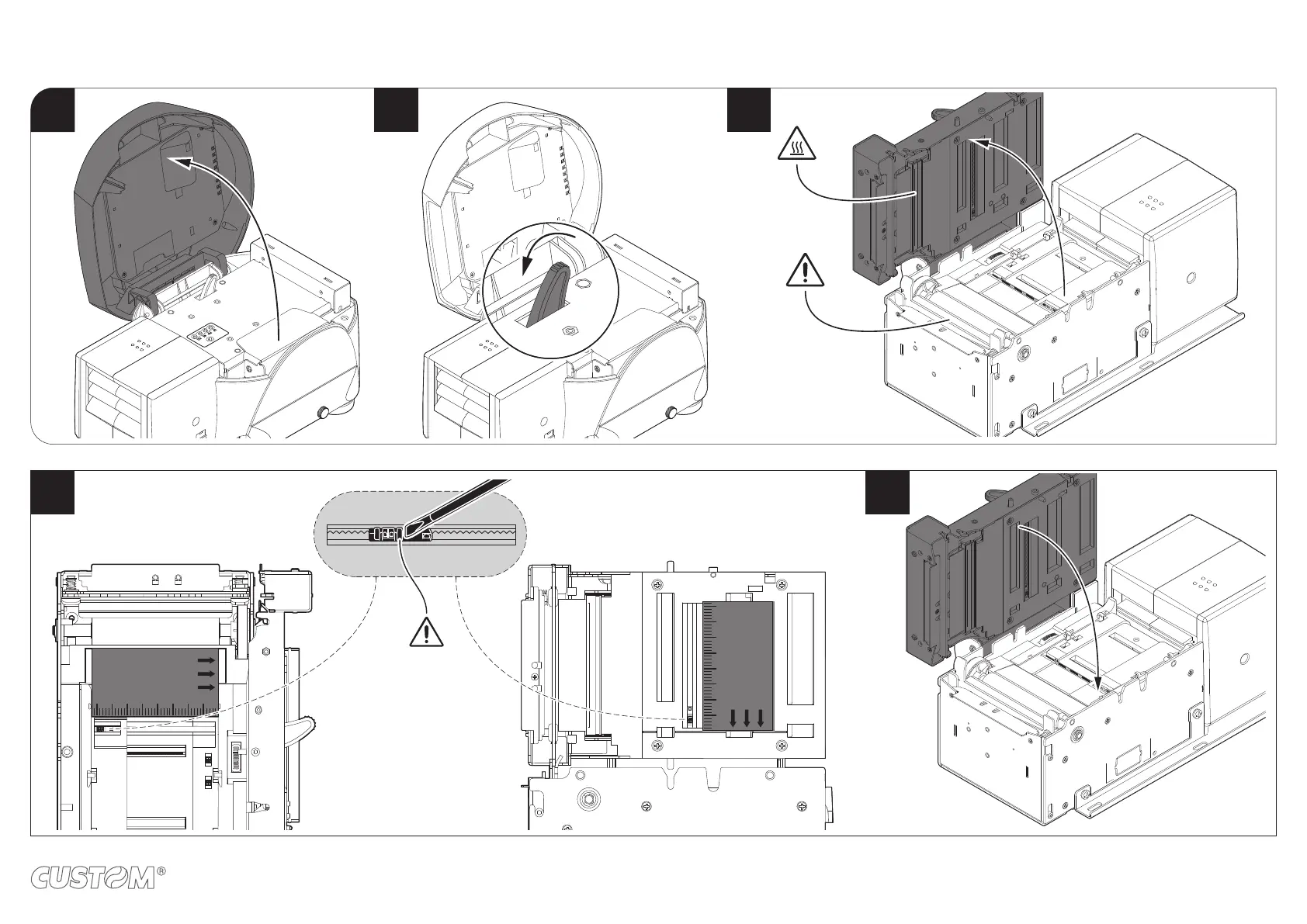 CUSTOM®