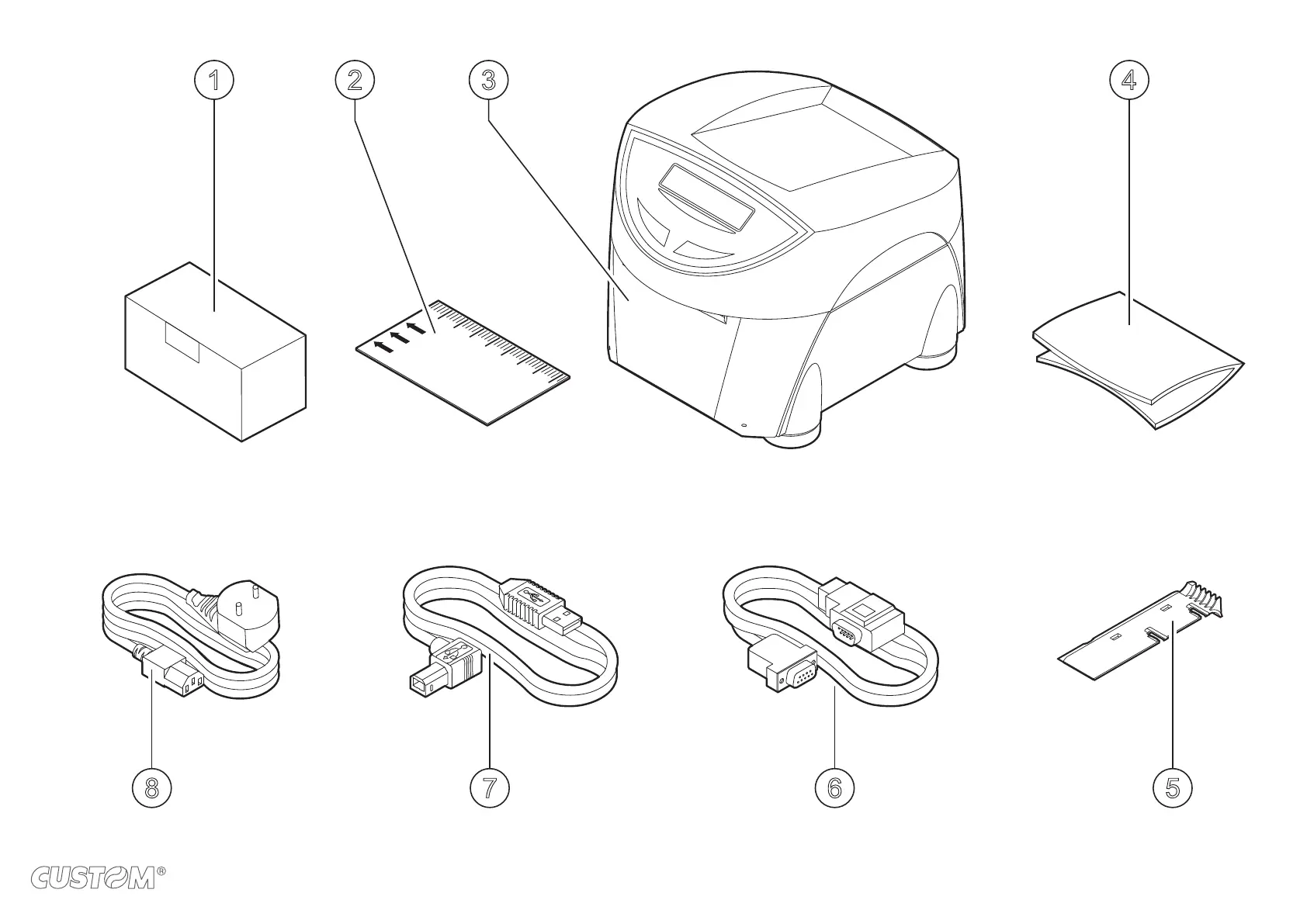 1
2
3
4
8
7
6
5
CUSTOM®