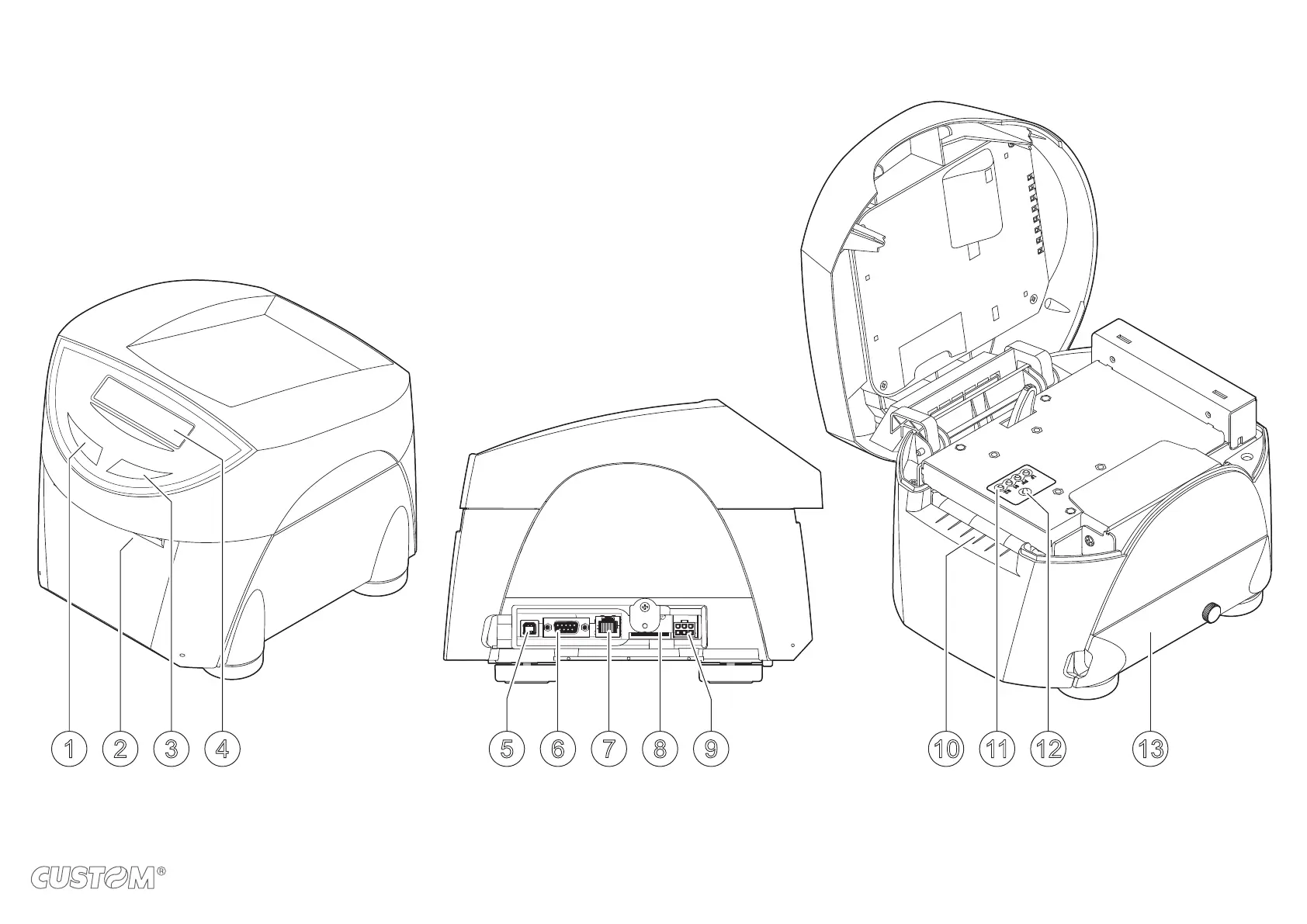 1 2 3 4

5 6 7 8 9

10 11 12 13

CUSTOM®