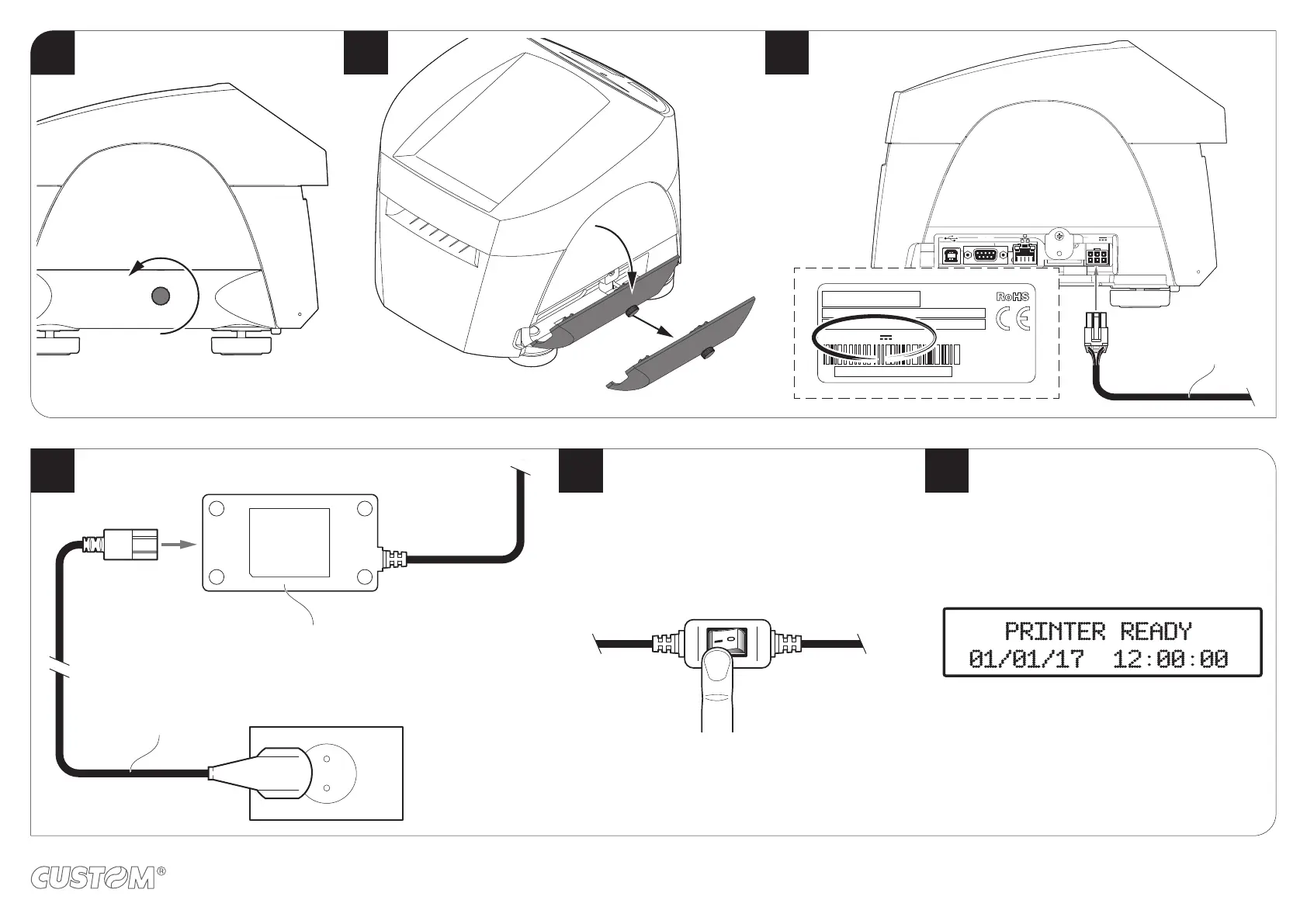 RoHS
CE
PRINTER READY
01/01/17 12:00:00
CUSTOM®