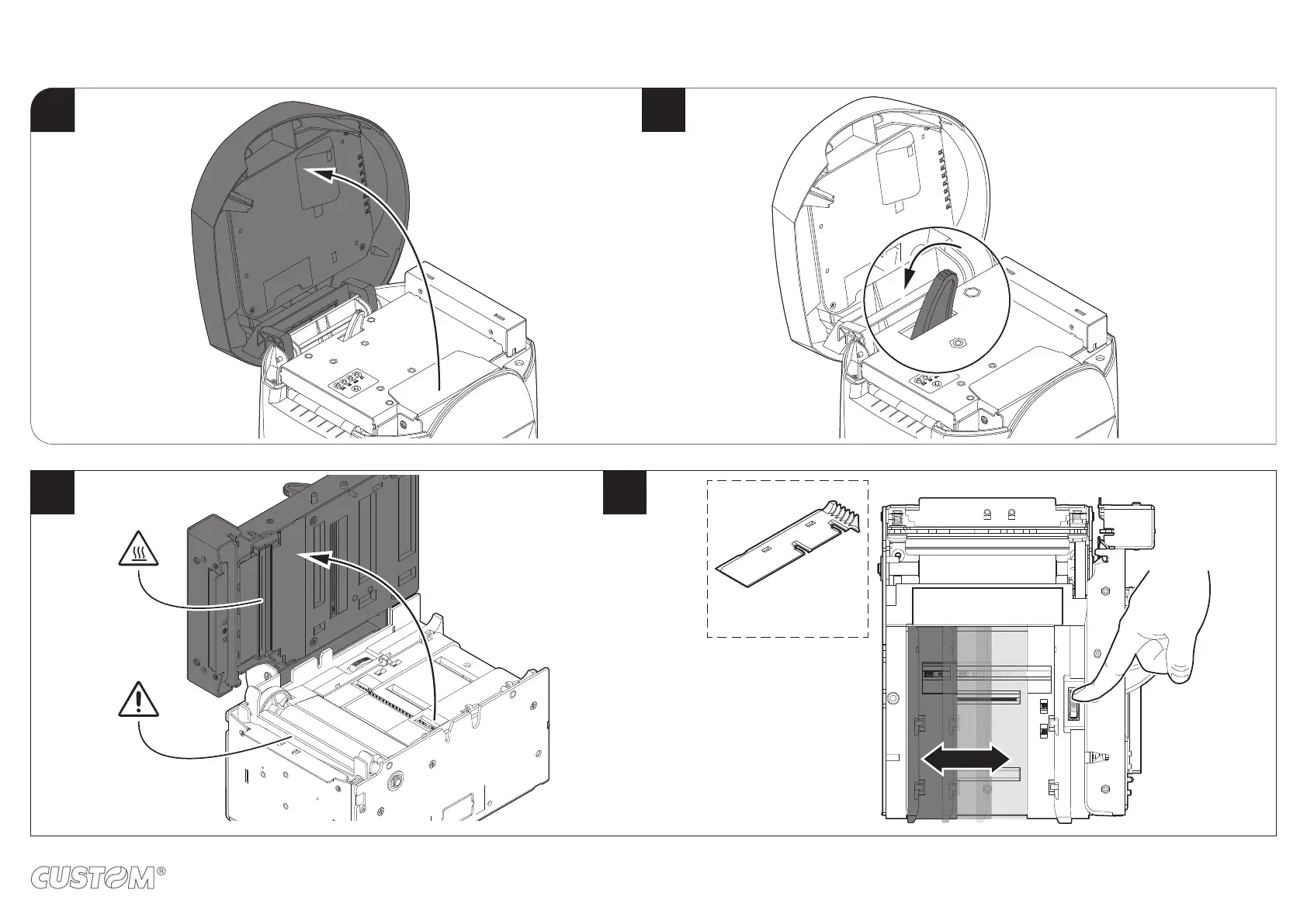 CUSTOM®