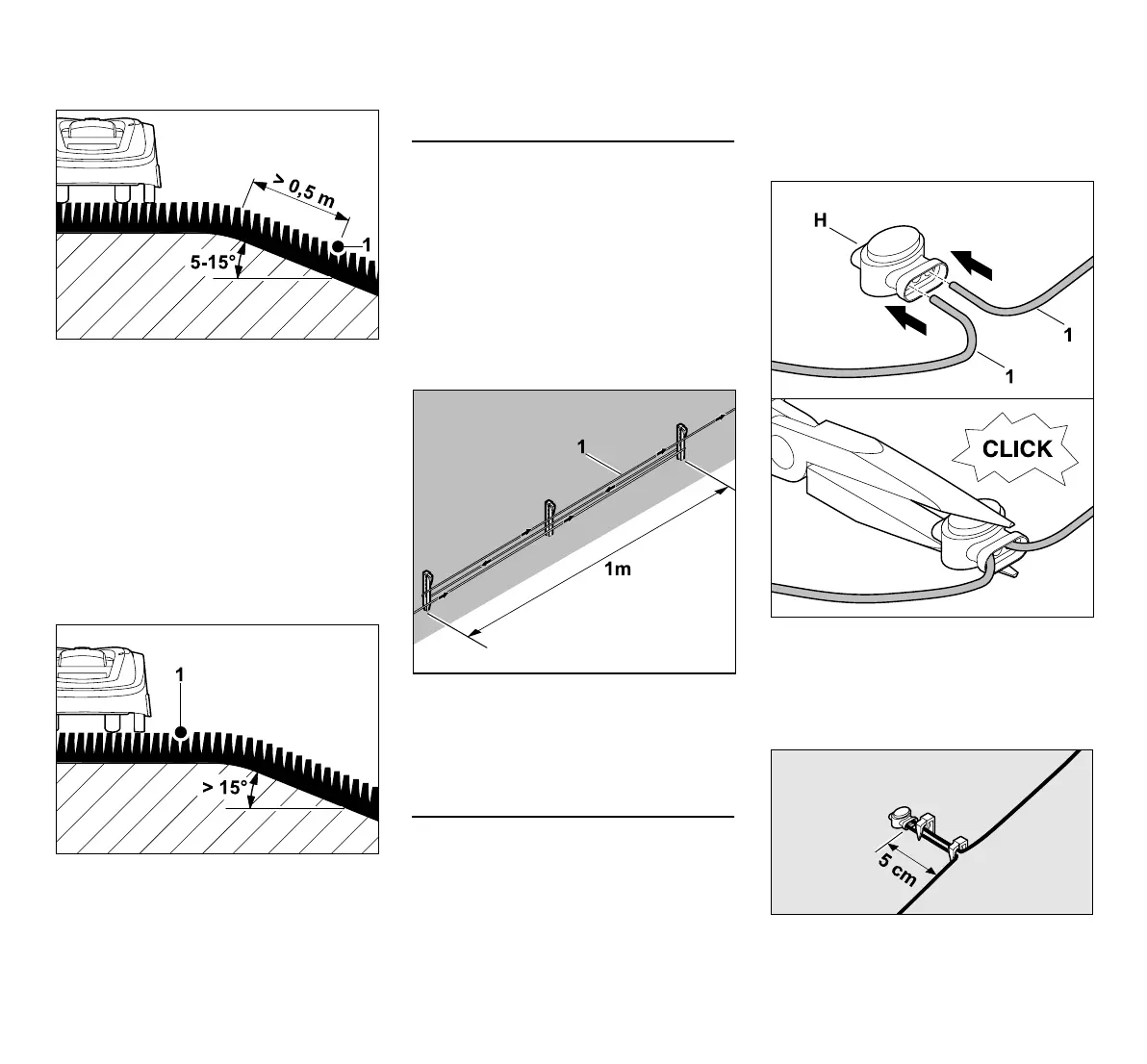 > 0,5 m
1
5-15°

1
> 15°

1
1m

H
1
1

CLICK

5 cm