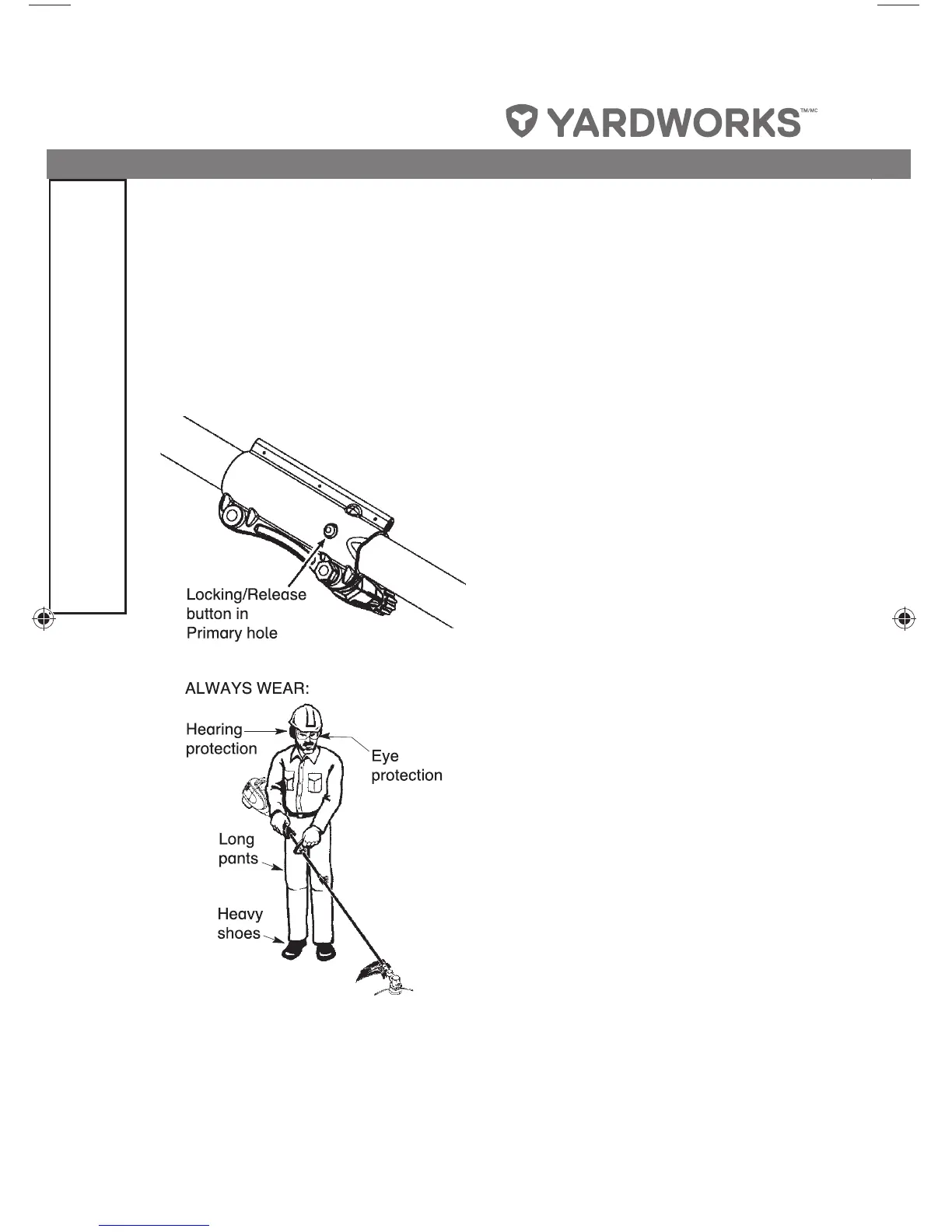 YARDWORKS™/MC

Locking/Release button in Primary hole

ALWAYS WEAR:

Hearing protection

Eye protection

Long pants

Heavy shoes