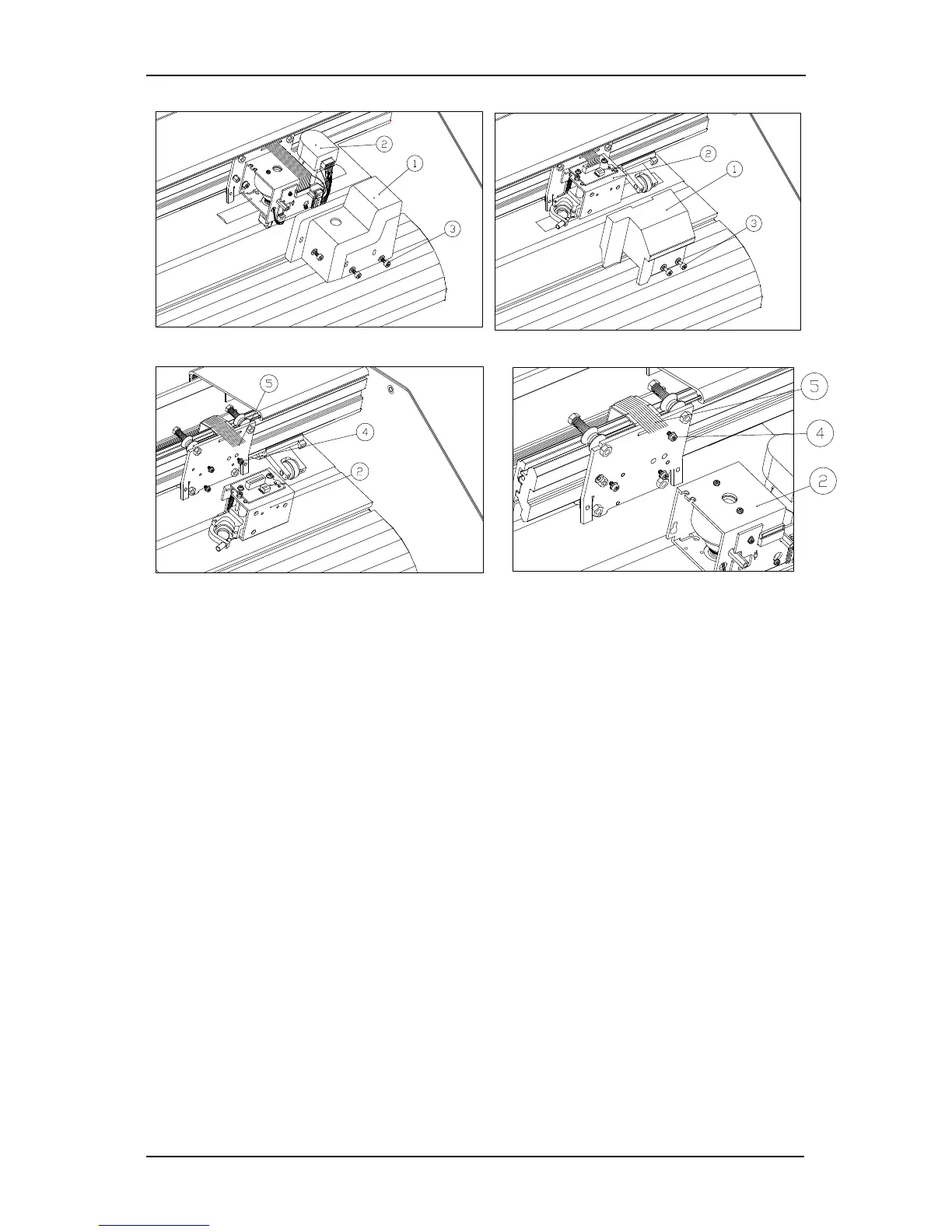 2
1
3

2
1
3

5
4
2

5
4
2