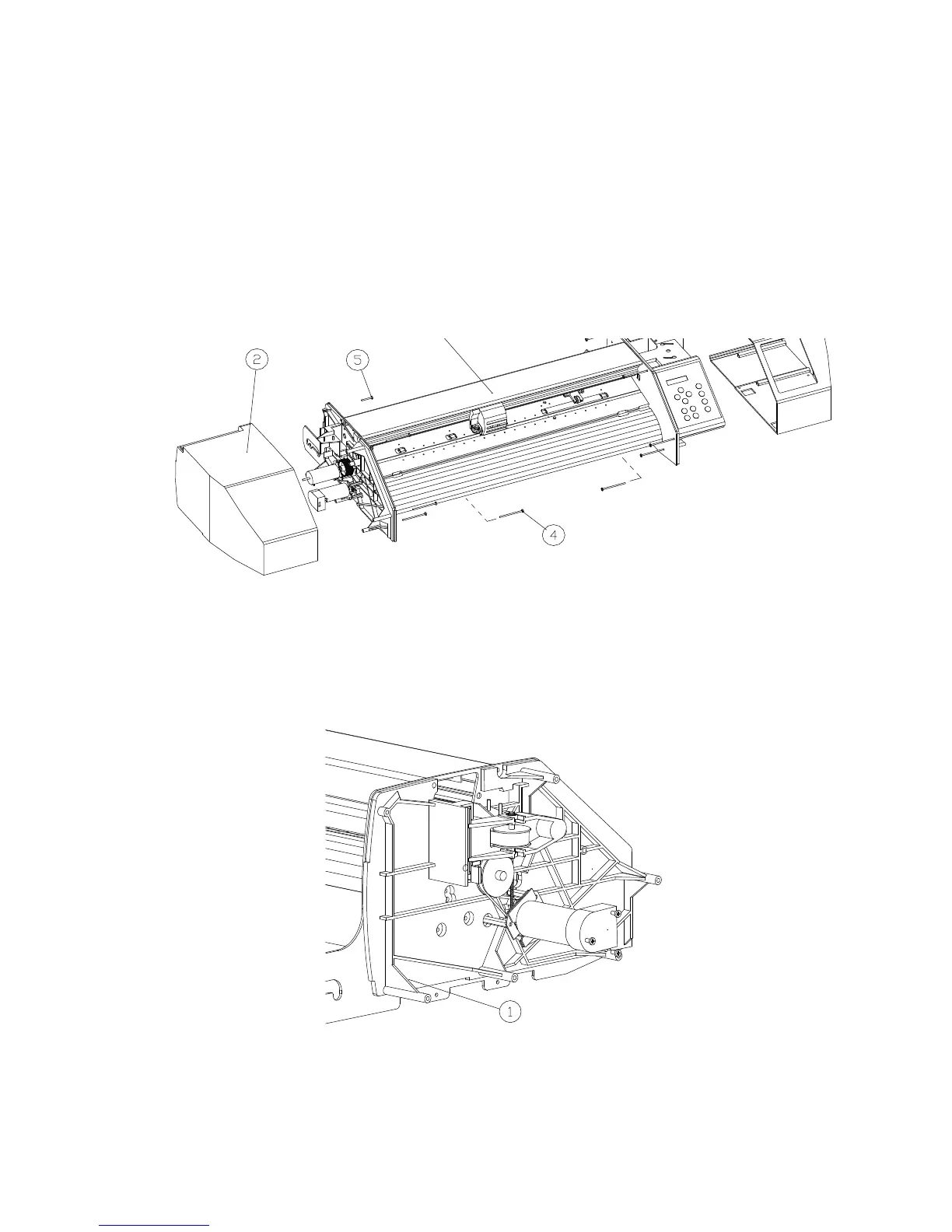 2

5

4

1