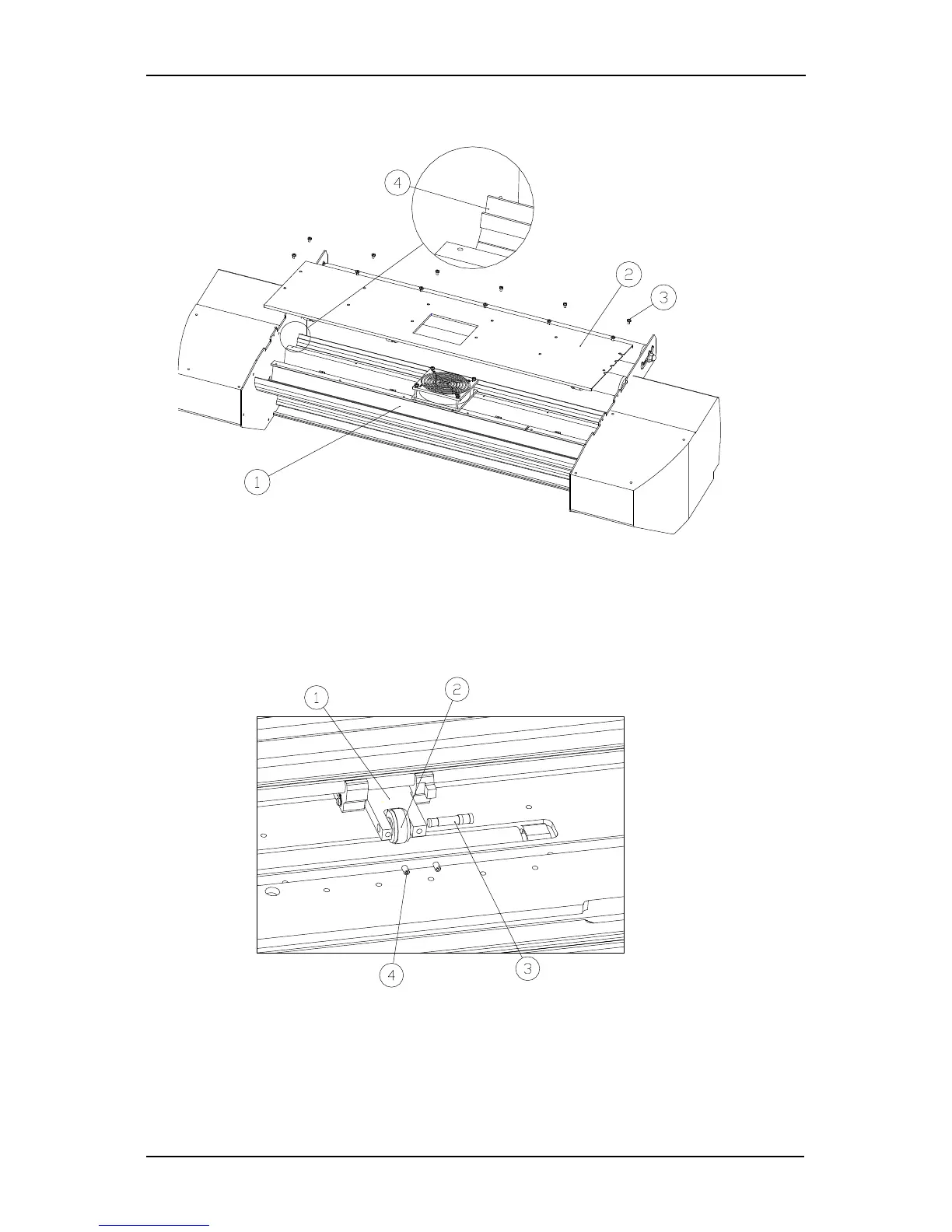 4

2

3

1

1

2

4

3