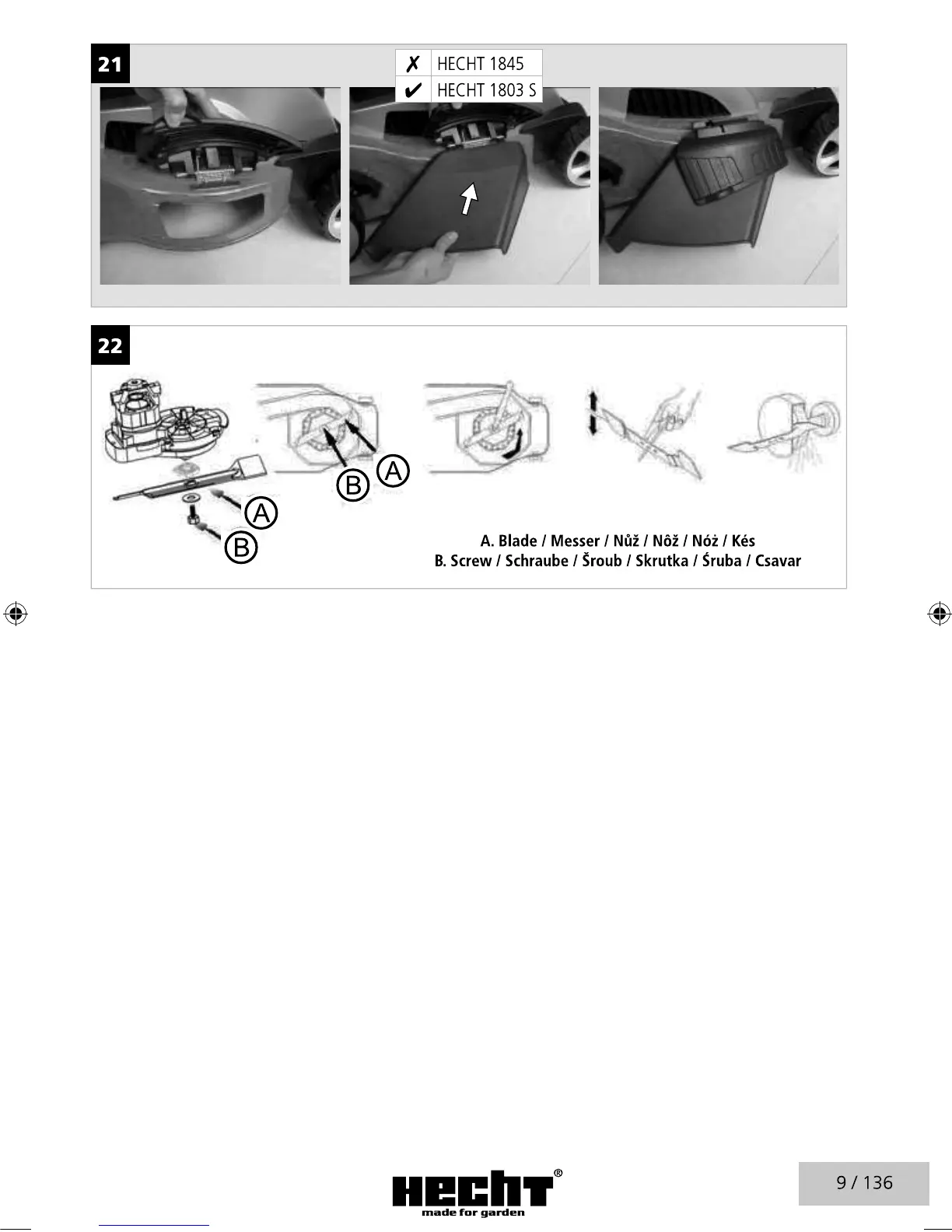 21

| ✗ | HECHT 1845 |
|---|---|
| ✔ | HECHT 1803 S |

22

B A

A

B

A. Blade / Messer / Nůž / Nôž / Nóż / Kés
B. Screw / Schraube / Šroub / Skrutka / Śruba / Csavar

HECHT®
made for garden

9 / 136