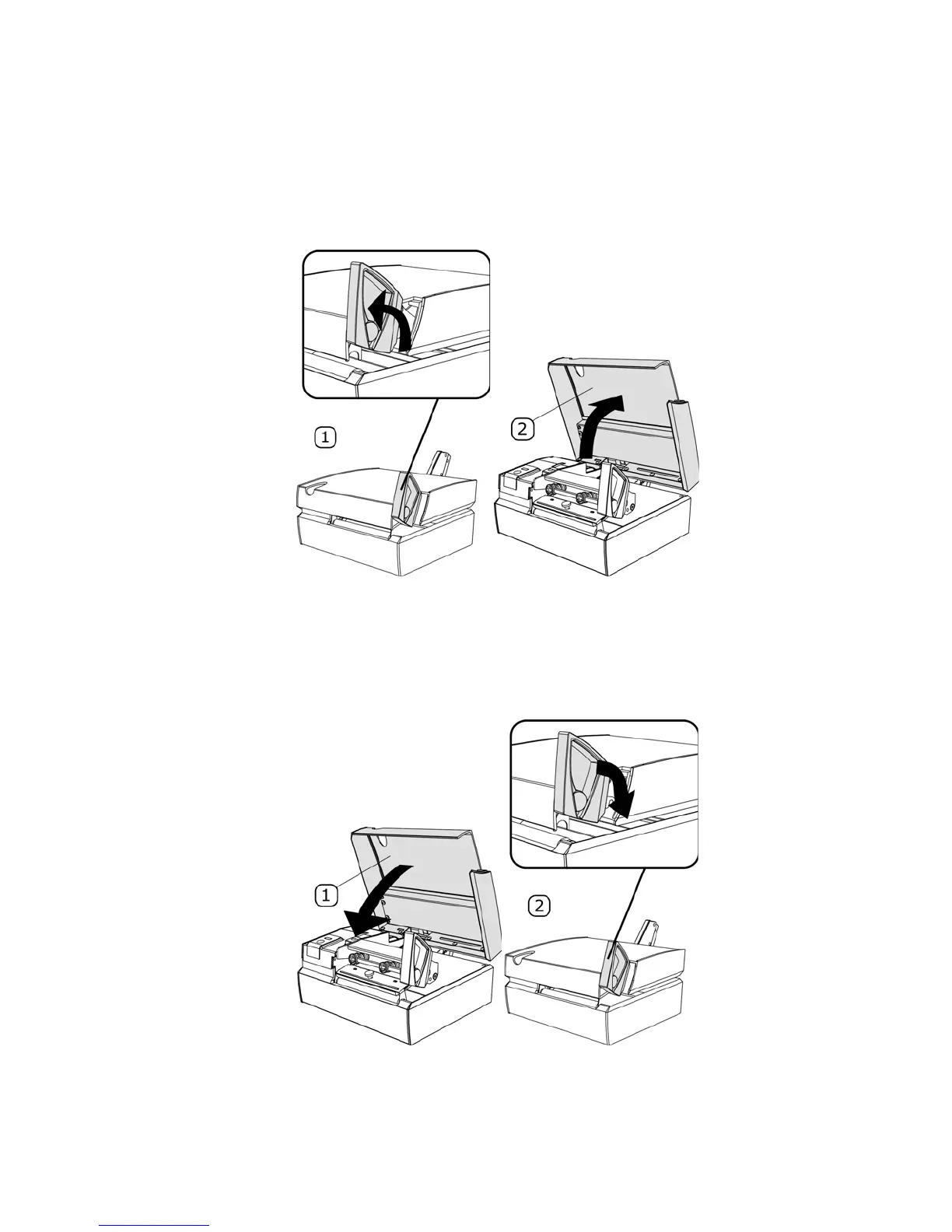 1

2

1

2