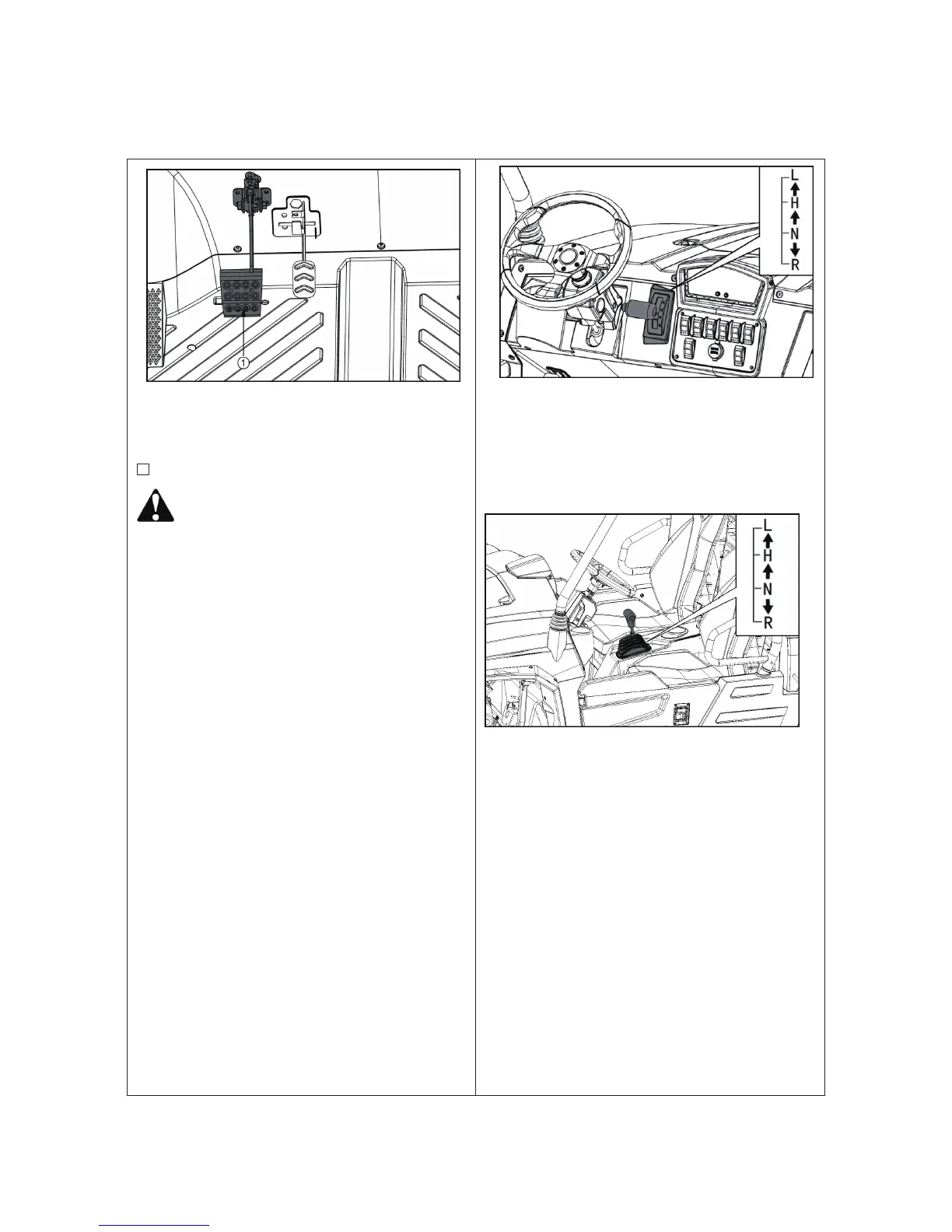 1

L
H
N
R

L
H
N
R