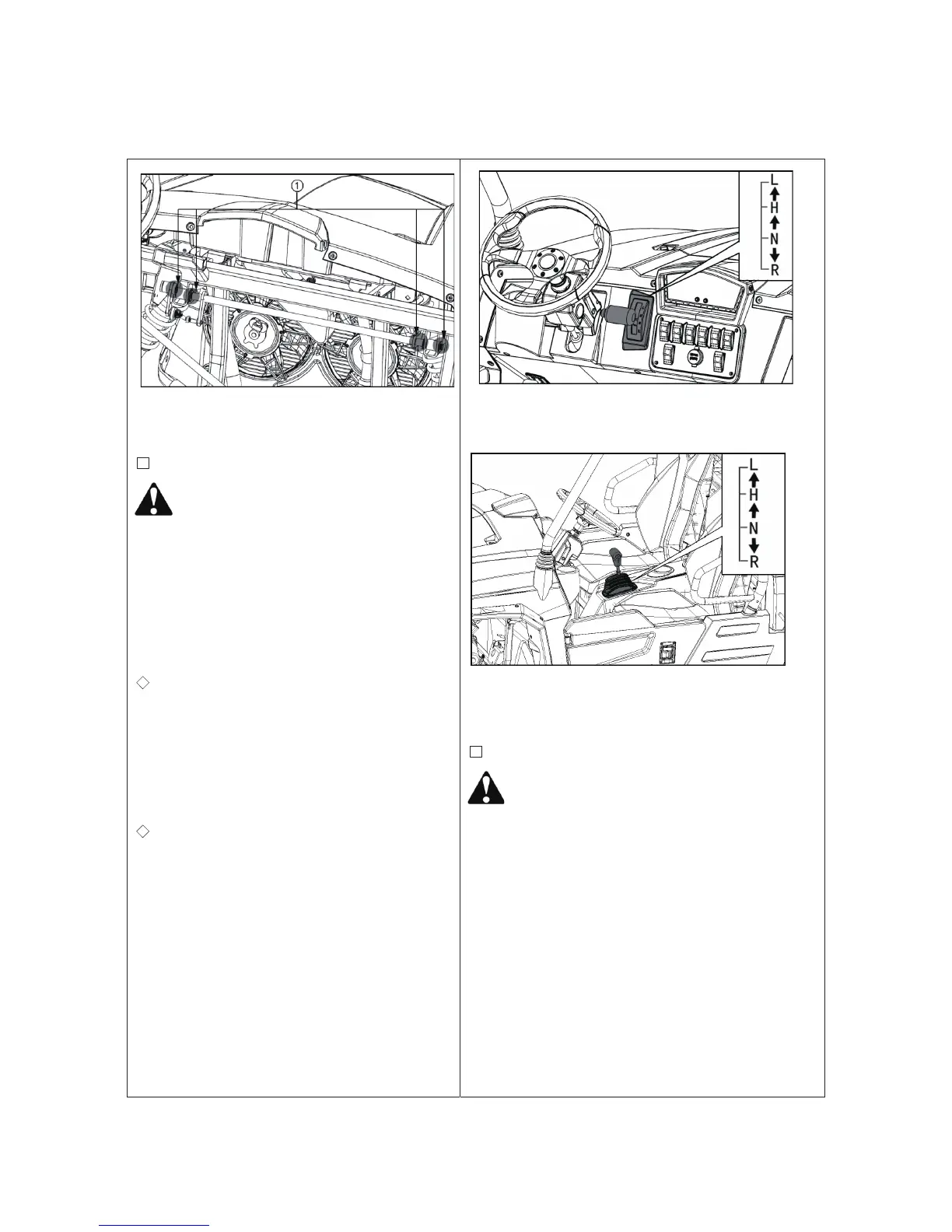 ①

L
H
N
R

L
H
N
R