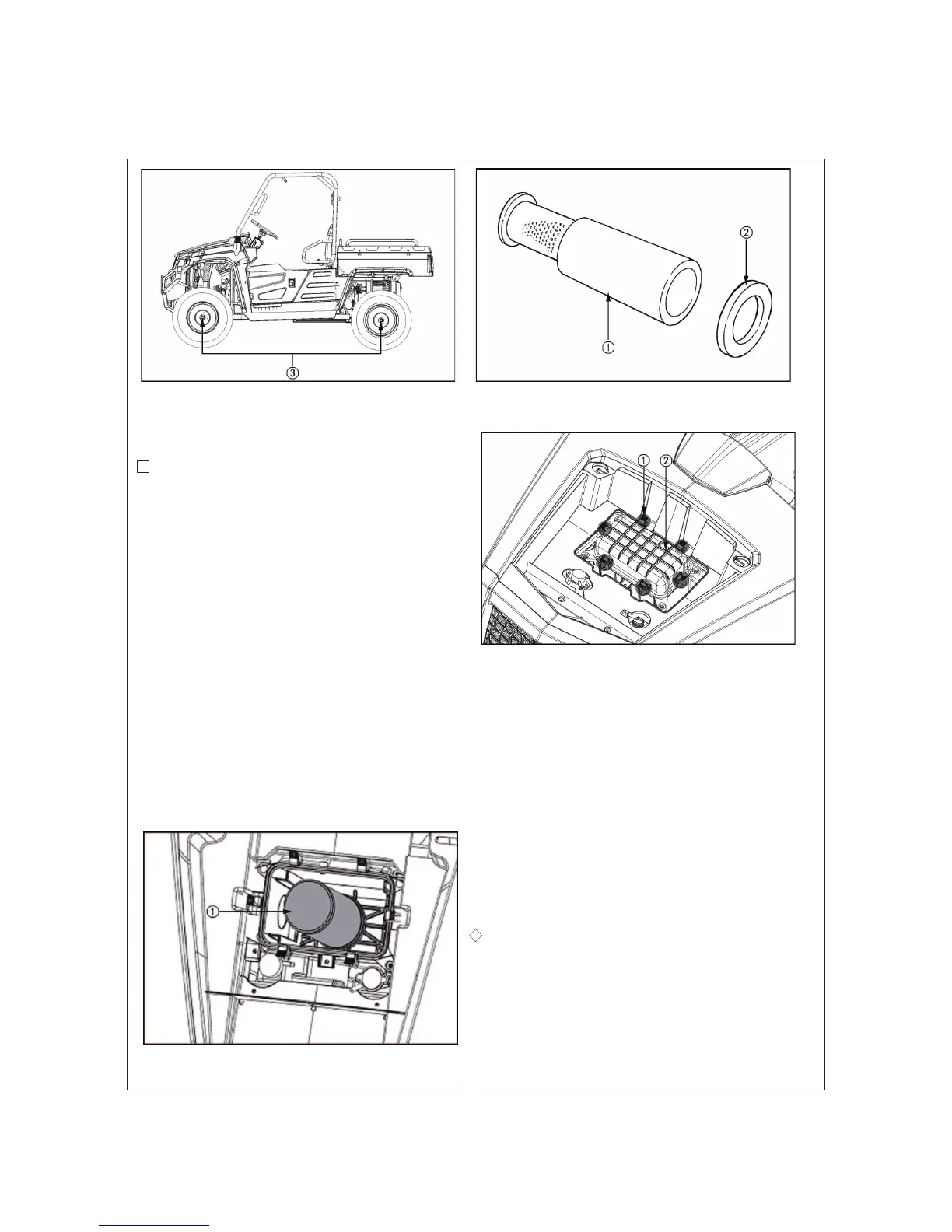 ③

①

②

①

②

①