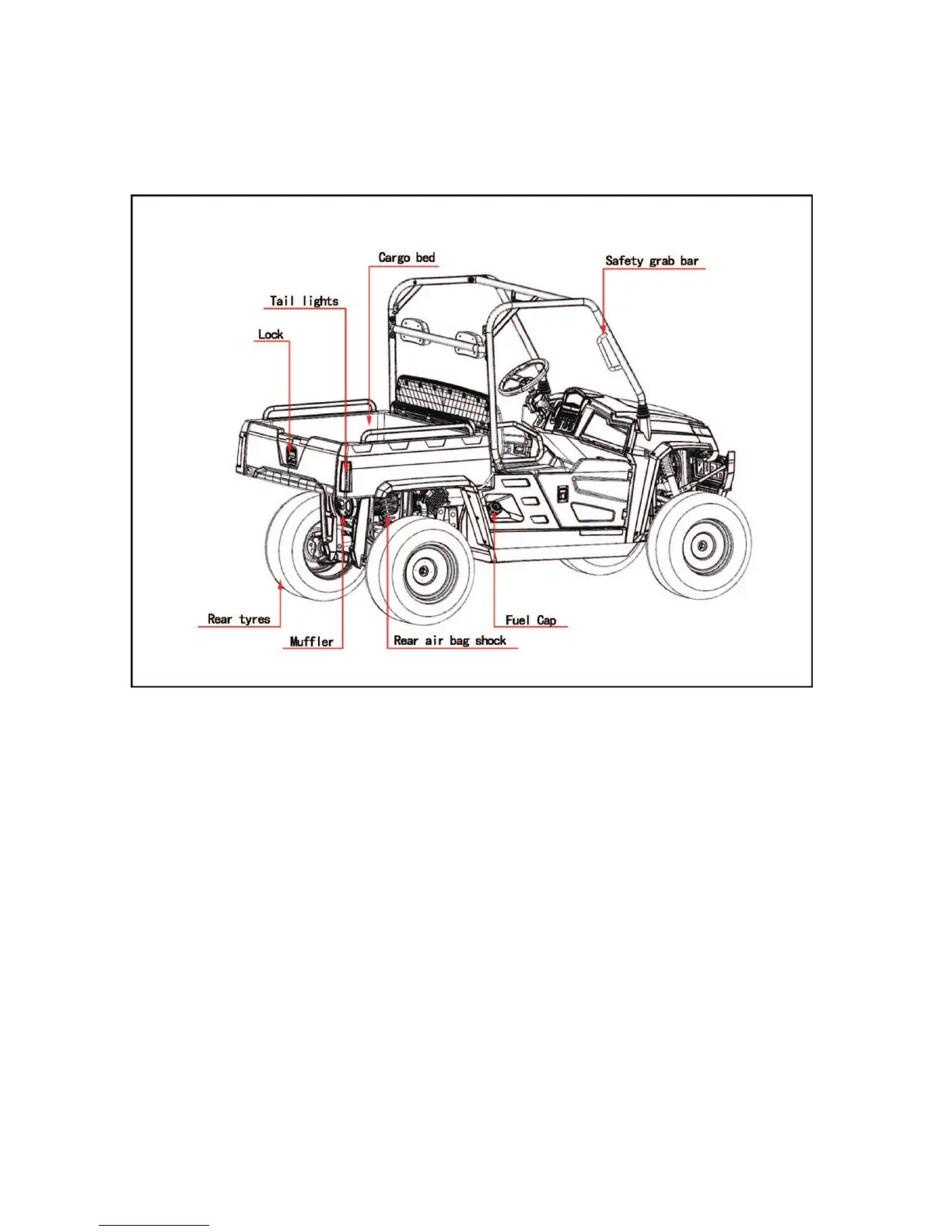 Cargo bed

Safety grab bar

Tail lights

Lock

Rear tyres

Muffler

Rear air bag shock

Fuel Cap