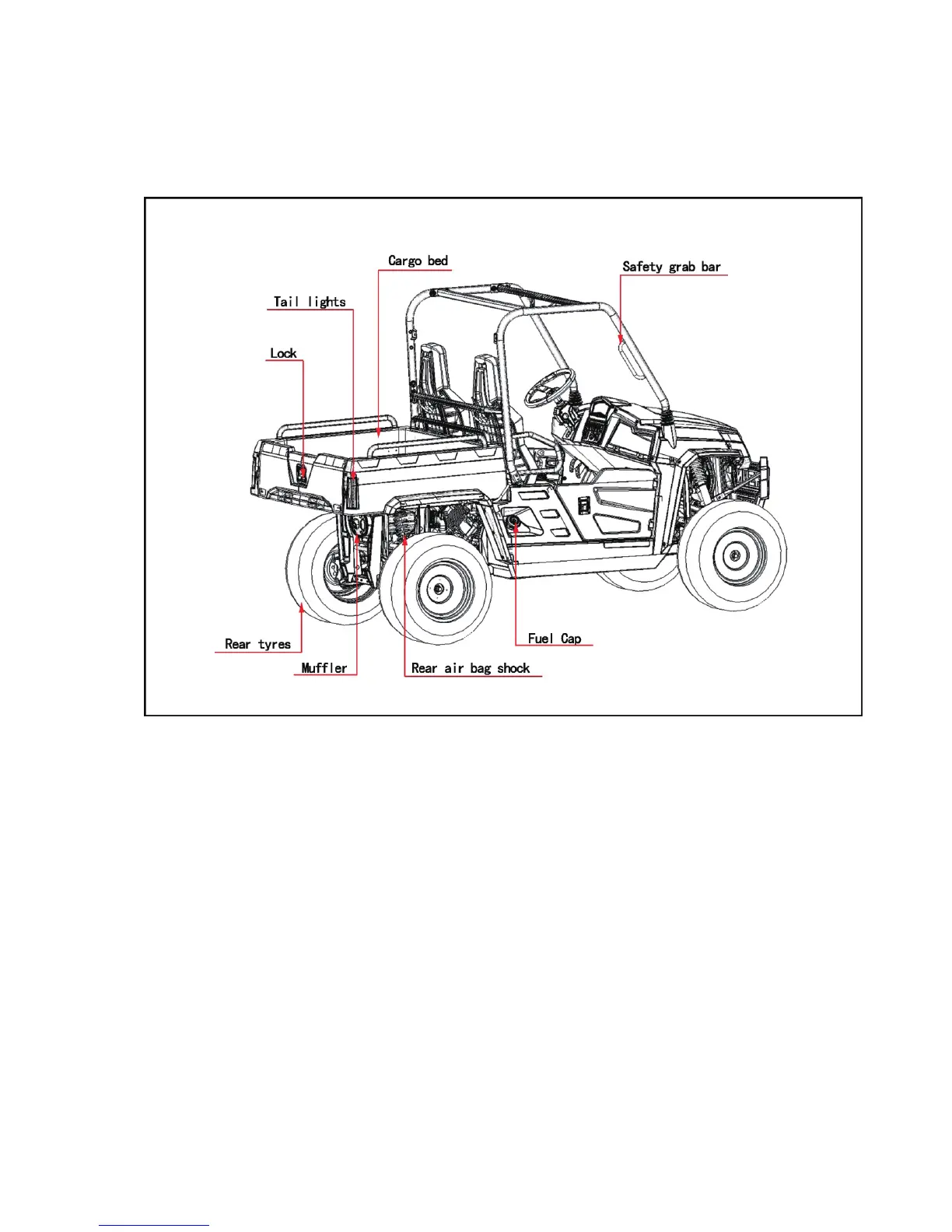 Cargo bed
Safety grab bar
Tail lights
Lock
Rear tyres
Muffler
Rear air bag shock
Fuel Cap