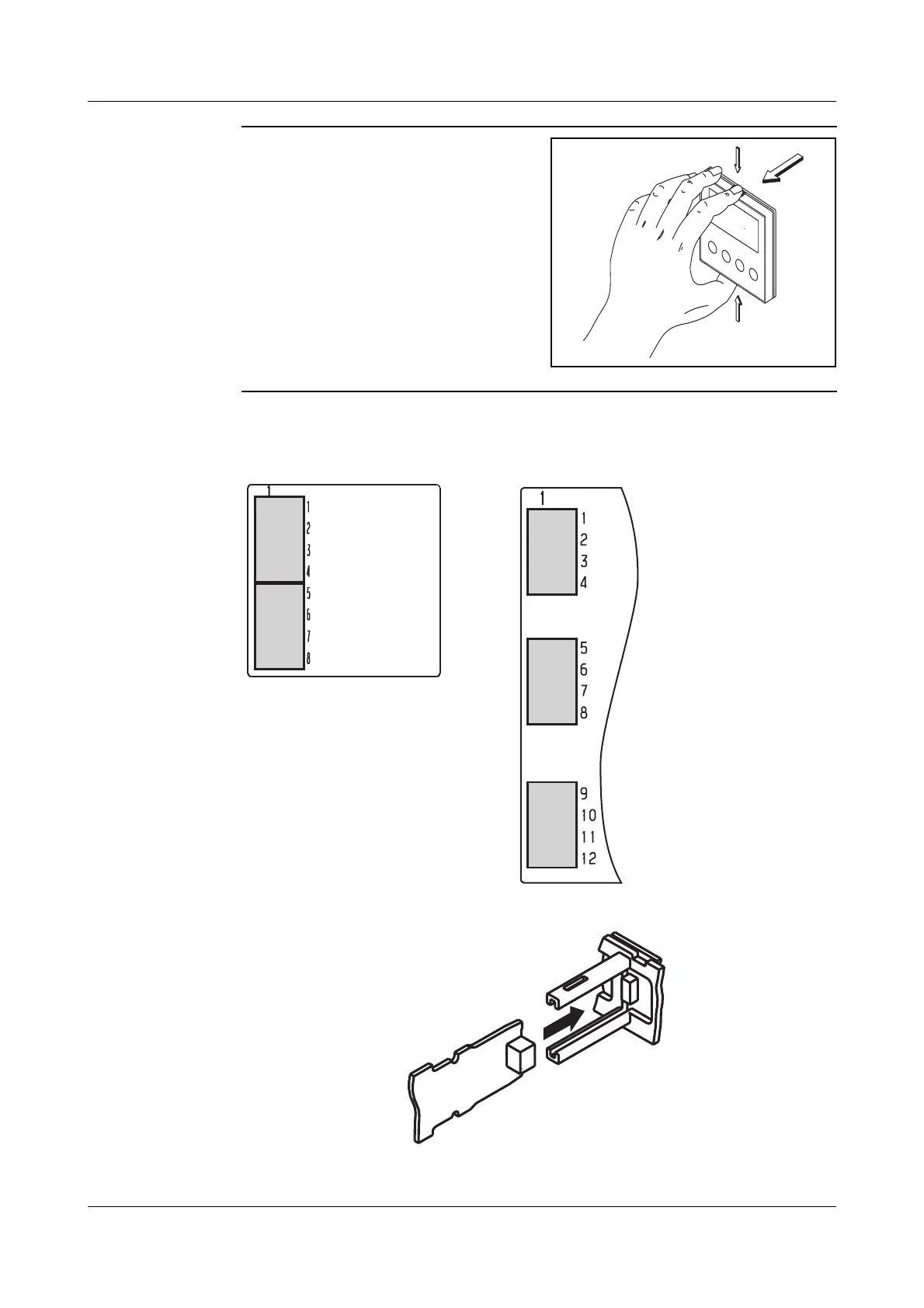 1
1
2
3
4
5
6
7
8

1
1
2
3
4
5
6
7
8
9
10
11
12