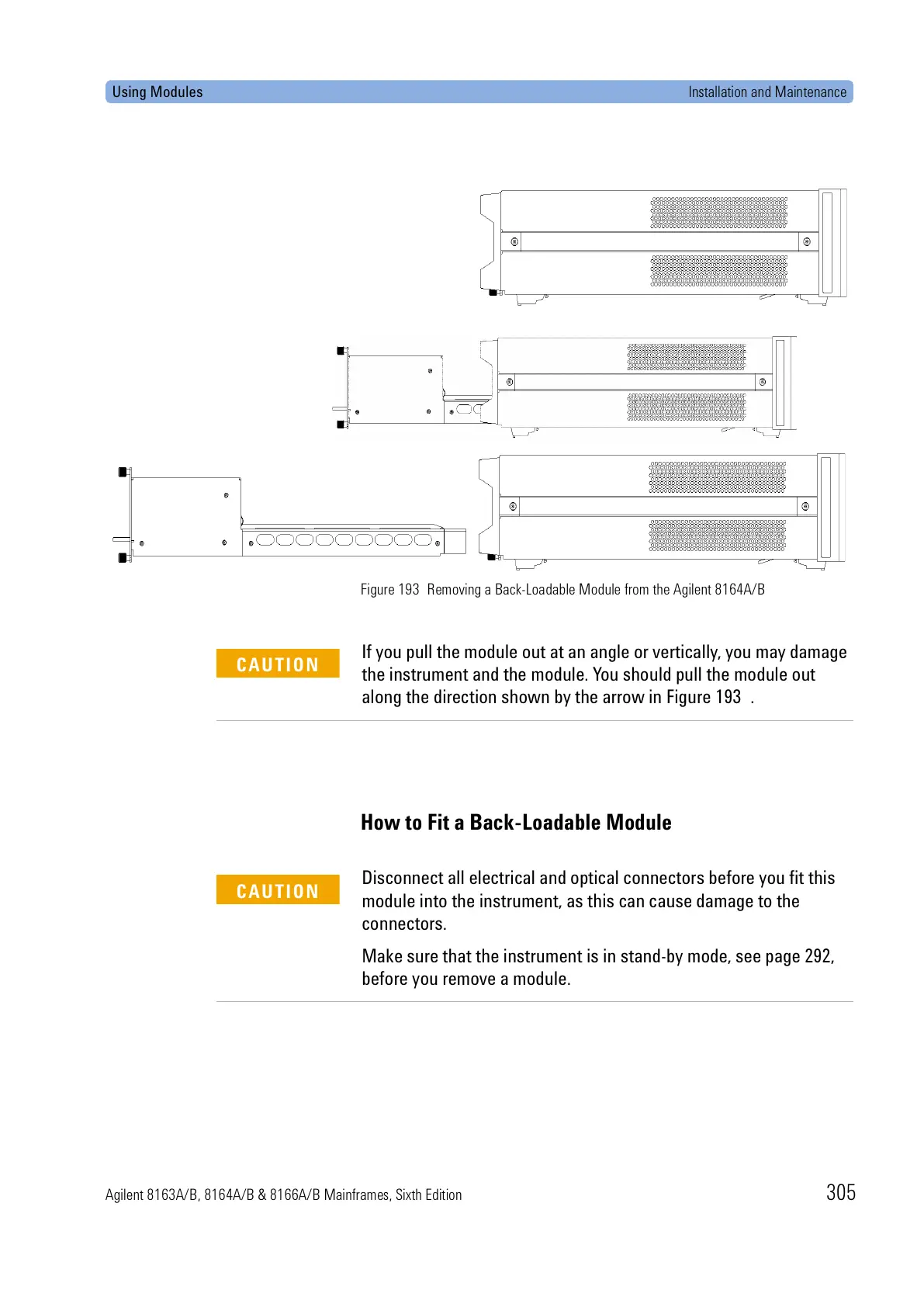 Using Modules

Installation and Maintenance

Figure 193 Removing a Back-Loadable Module from the Agilent 8164A/B

CAUTION

If you pull the module out at an angle or vertically, you may damage the instrument and the module. You should pull the module out along the direction shown by the arrow in Figure 193 .

How to Fit a Back-Loadable Module

CAUTION

Disconnect all electrical and optical connectors before you fit this module into the instrument, as this can cause damage to the connectors.

Make sure that the instrument is in stand-by mode, see page 292, before you remove a module.

Agilent 8163A/B, 8164A/B & 8166A/B Mainframes, Sixth Edition

305