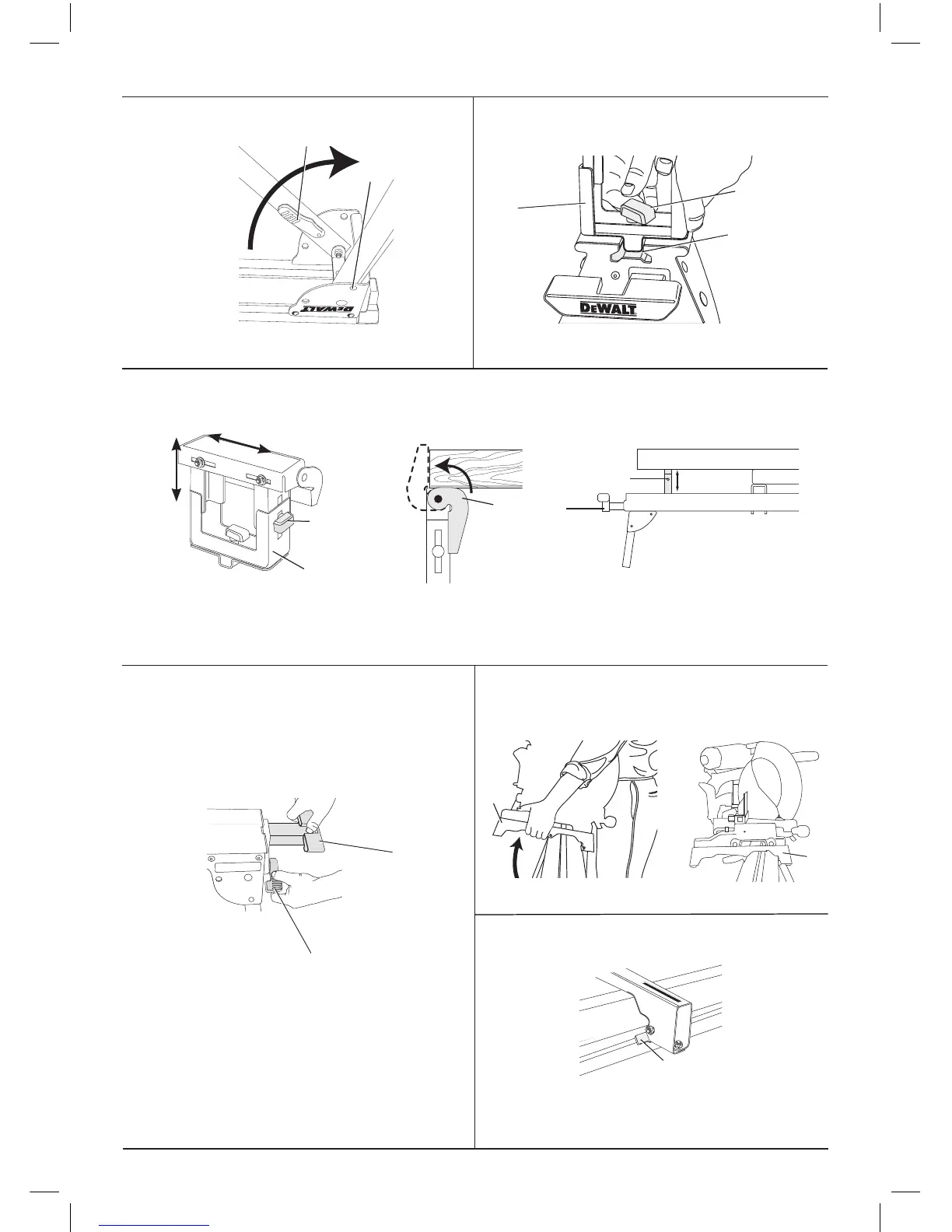 DEWALT

DEWALT