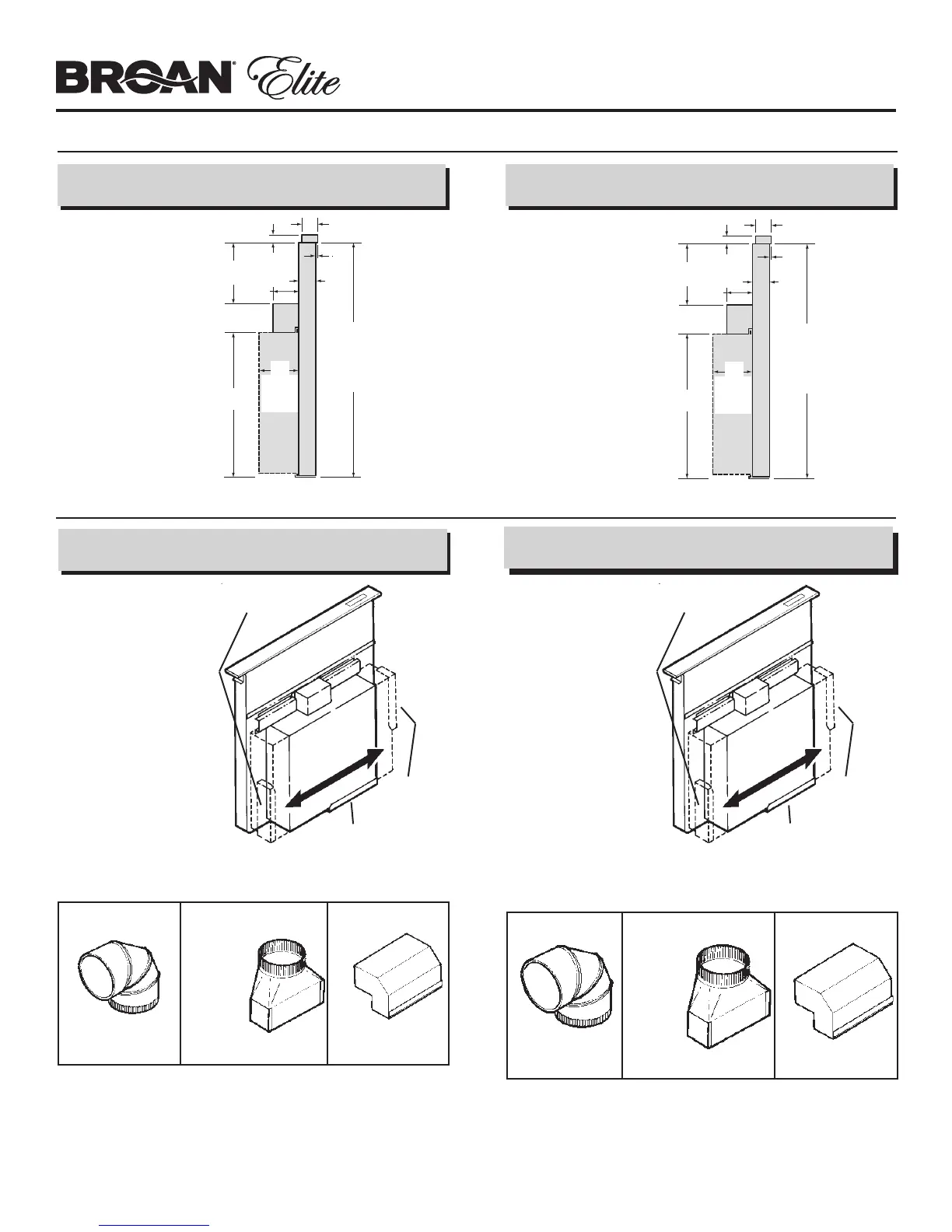 BROAN® Elite