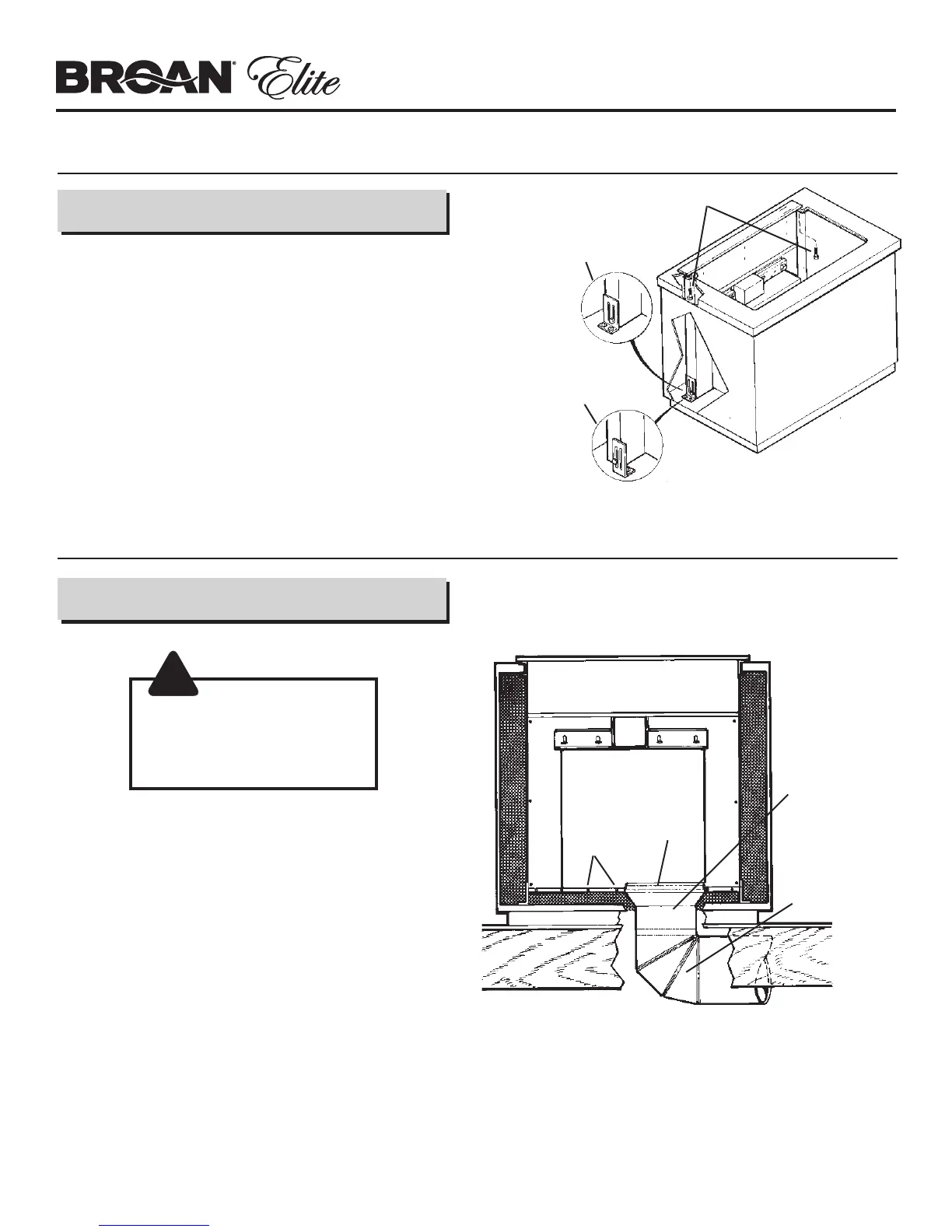 BROAN® Elite